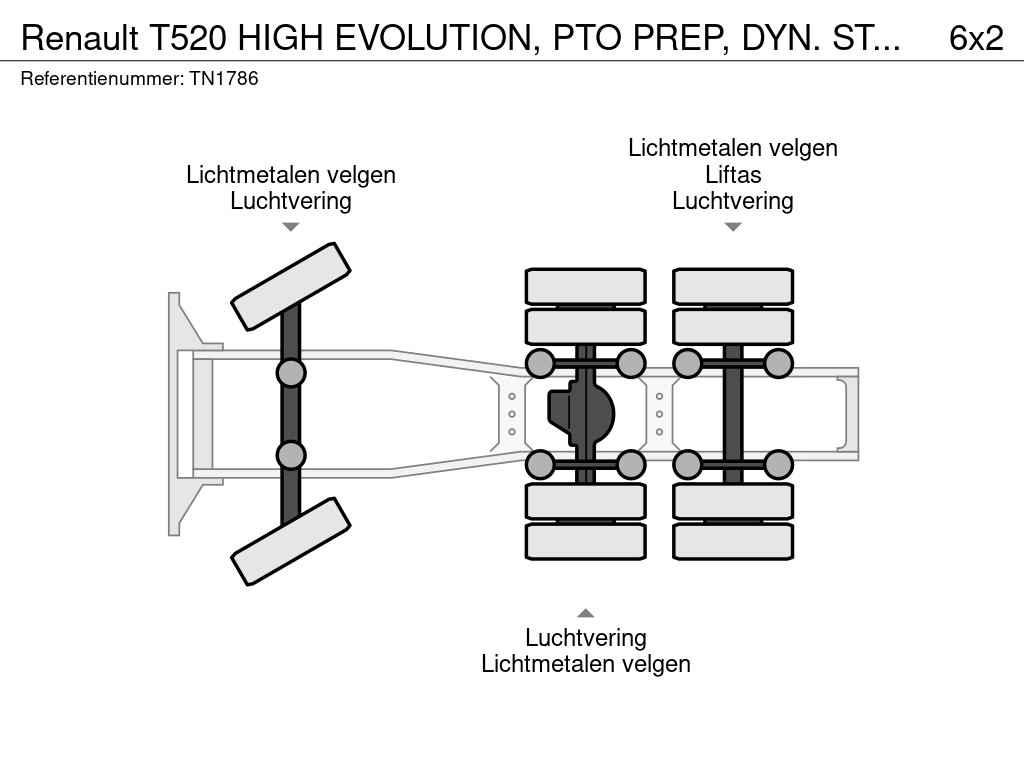 Renault T520 HIGH EVOLUTION, PTO PREP, DYN. ST... 6x2
Referentienummer: TN1786

Lichtmetalen velgen
Luchtvering

Lichtmetalen velgen
Liftas
Luchtvering

Luchtvering
Lichtmetalen velgen