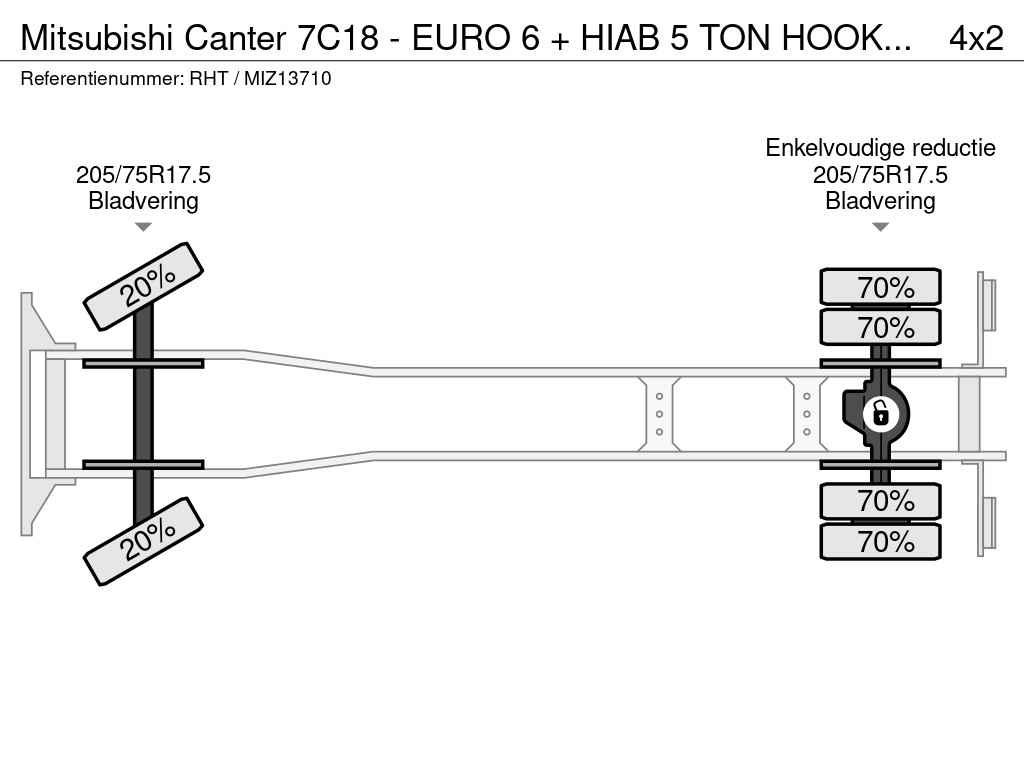 Mitsubishi Canter 7C18 - EURO 6 + HIAB 5 TON HOOK... 4x2
Referentienummer: RHT / MIZ13710

205/75R17.5
Bladvering

Enkelvoudige reductie
205/75R17.5
Bladvering

20%
20%
70%
70%
70%
70%