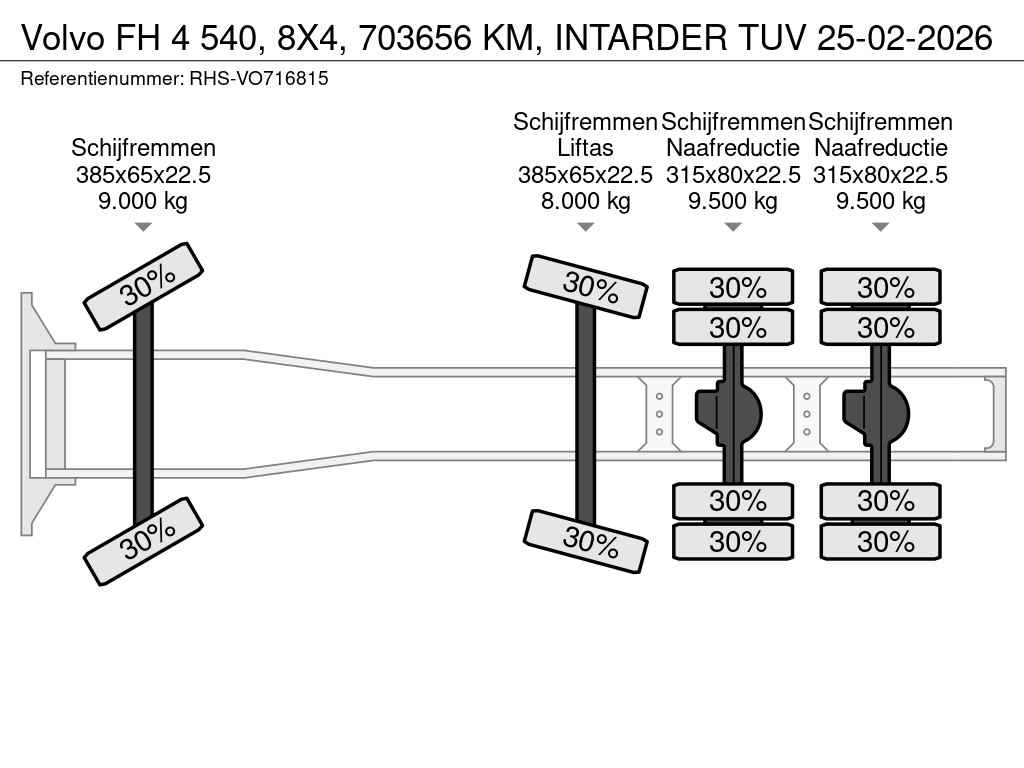 Volvo FH 4 540, 8X4, 703656 KM, INTARDER TUV 25-02-2026

Referentienummer: RHS-VO716815

Schijfremmen
385x65x22.5
9.000 kg

Schijfremmen
Liftas
385x65x22.5
8.000 kg

Schijfremmen
Naafreductie
315x80x22.5
9.500 kg

Schijfremmen
Naafreductie
315x80x22.5
9.500 kg

30%
30%
30%
30%
30%
30%
30%
30%
30%
30%
30%
30%