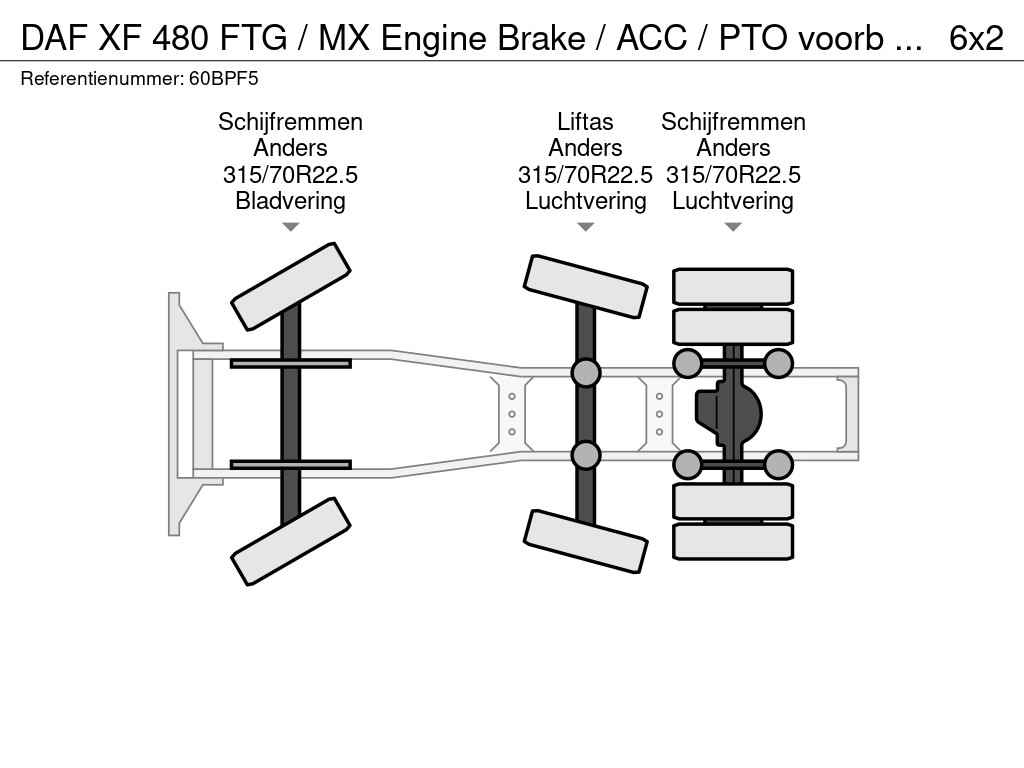 DAF XF 480 FTG / MX Engine Brake / ACC / PTO voorb ... 6x2

Referentienummer: 60BPF5

Schijfremmen
Anders
315/70R22.5
Bladvering

Liftas
Anders
315/70R22.5
Luchtvering

Schijfremmen
Anders
315/70R22.5
Luchtvering