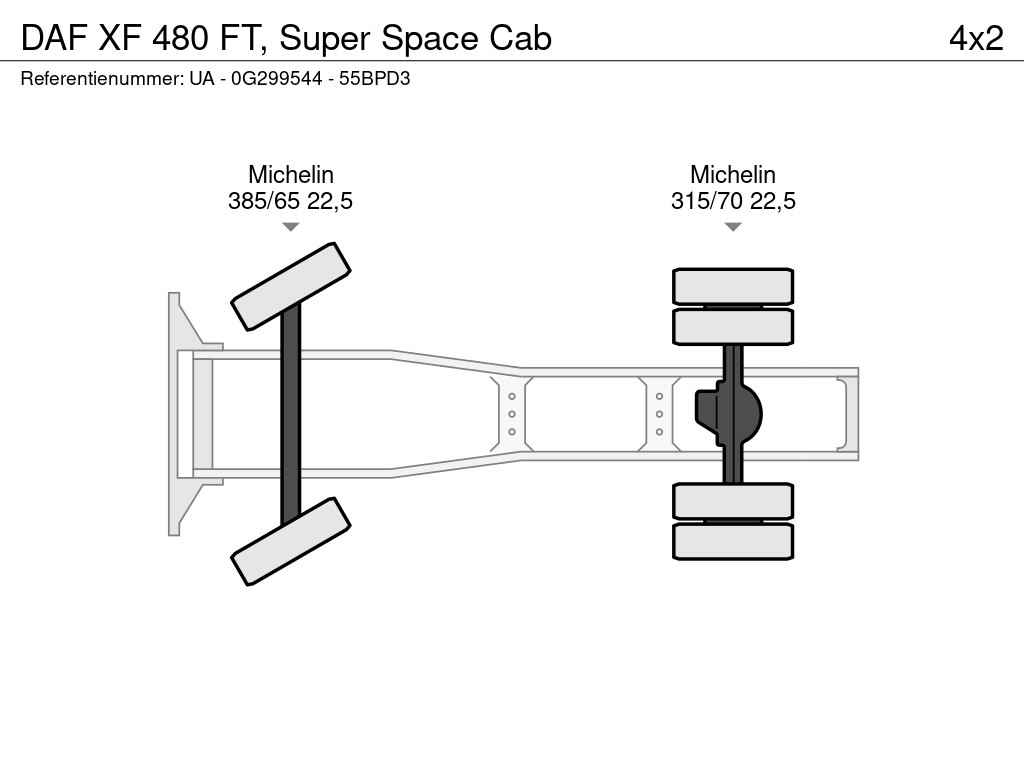 DAF XF 480 FT, Super Space Cab

4x2

Referentienummer: UA - 0G299544 - 55BPD3

Michelin
385/65 22,5

Michelin
315/70 22,5