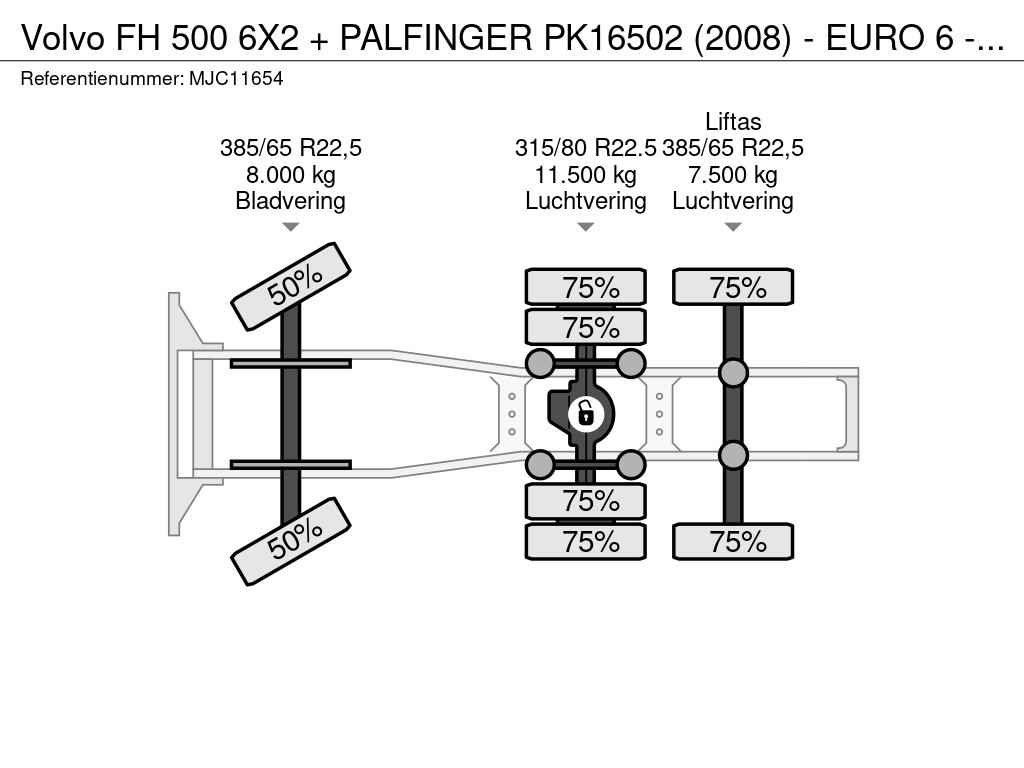 Volvo FH 500 6X2 + PALFINGER PK16502 (2008) - EURO 6 -...

Referentienummer: MJC11654

385/65 R22,5
8.000 kg
Bladvering

315/80 R22.5
11.500 kg
Luchtvering

Liftas
385/65 R22,5
7.500 kg
Luchtvering

50%

75%

75%

75%

50%

75%

75%

75%