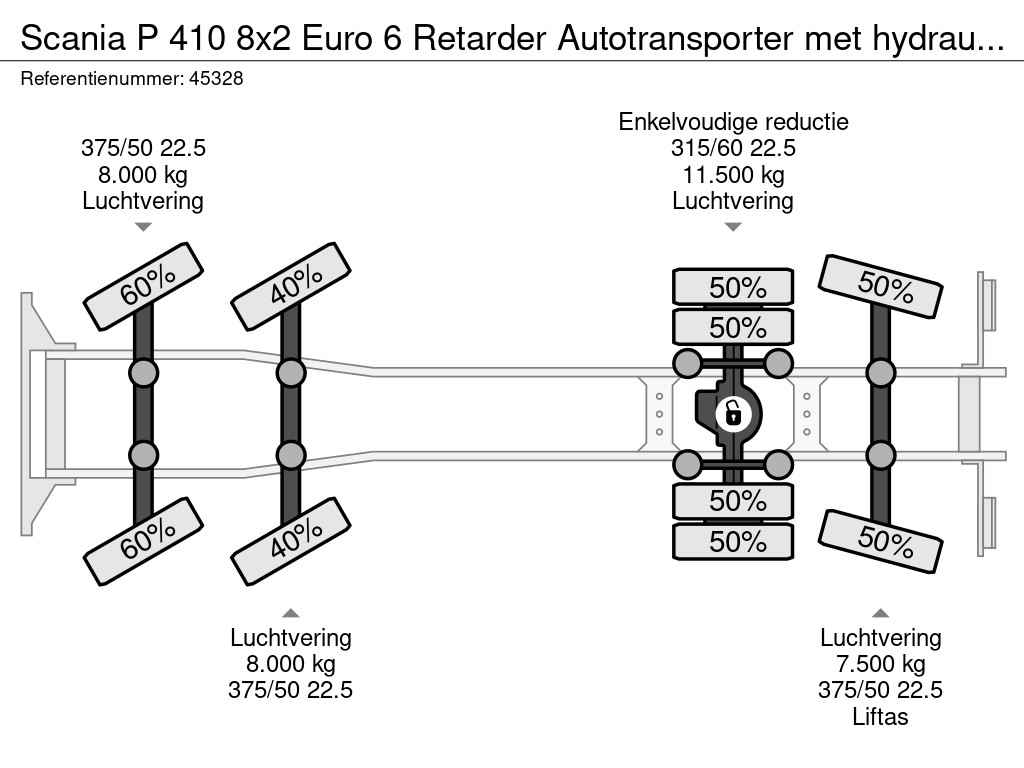 Scania P 410 8x2 Euro 6 Retarder Autotransporter met hydrau...
Referentienummer: 45328

375/50 22.5
8.000 kg
Luchtvering

Enkelvoudige reductie
315/60 22.5
11.500 kg
Luchtvering

60%
40%
50%
50%
50%
60%
40%
50%
50%
50%

Luchtvering
8.000 kg
375/50 22.5

Luchtvering
7.500 kg
375/50 22.5
Liftas