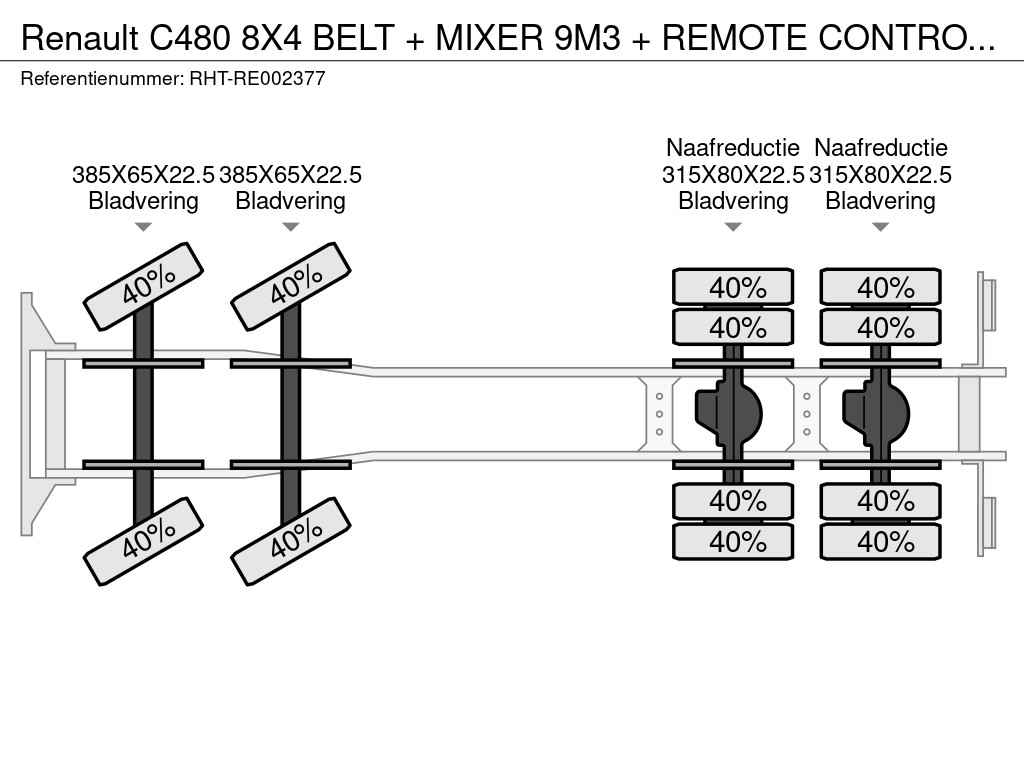 Renault C480 8X4 BELT + MIXER 9M3 + REMOTE CONTRO...
Referentienummer: RHT-RE002377

385X65X22.5
Bladvering

385X65X22.5
Bladvering

Naafreductie
315X80X22.5
Bladvering

Naafreductie
315X80X22.5
Bladvering

40%
40%
40%
40%
40%
40%
40%
40%
40%
40%
40%
40%