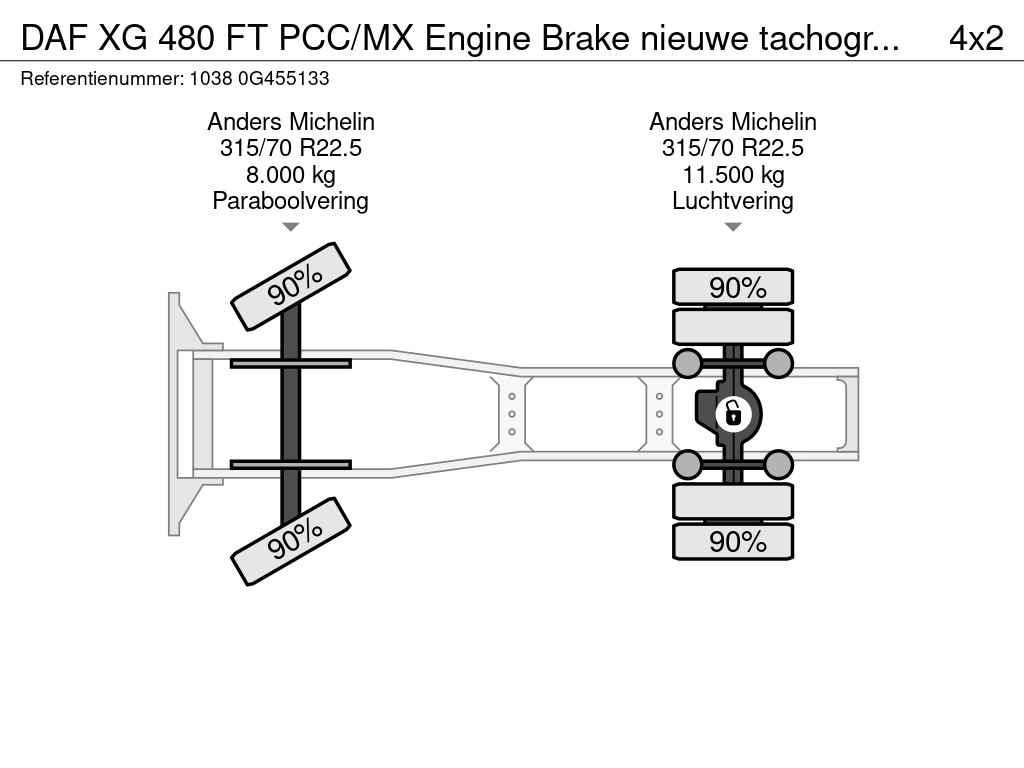 DAF XG 480 FT PCC/MX Engine Brake nieuwe tachogr... 4x2

Referentienummer: 1038 0G455133

Anders Michelin
315/70 R22.5
8.000 kg
Paraboolvering

Anders Michelin
315/70 R22.5
11.500 kg
Luchtvering

90%

90%

90%

90%