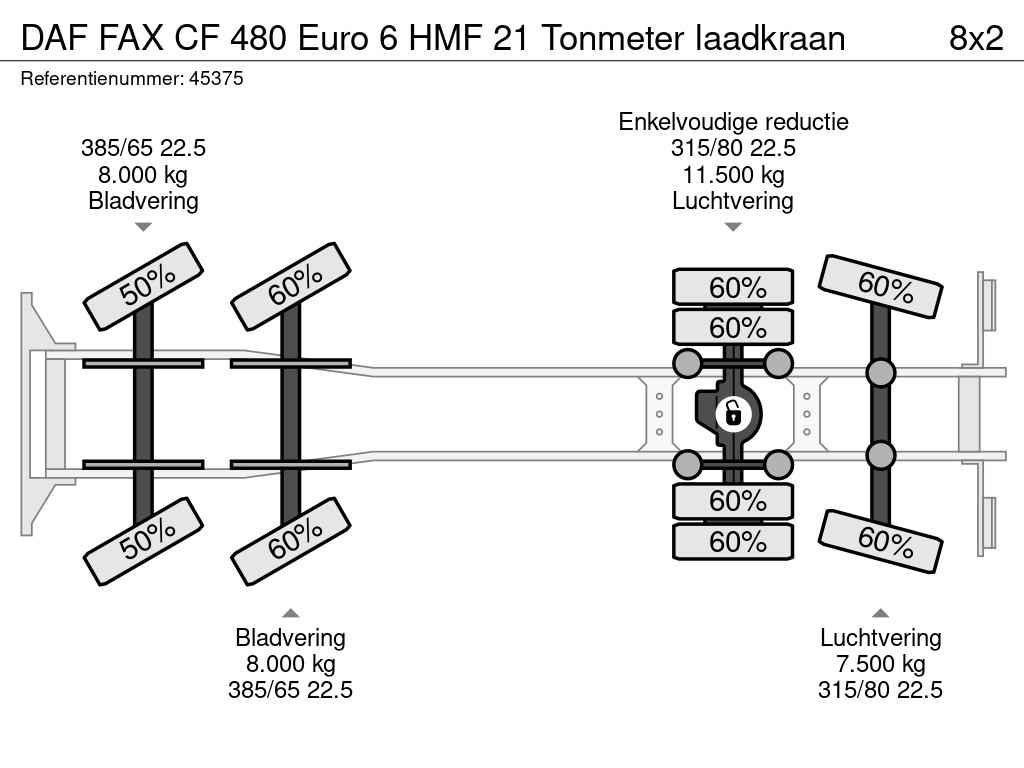 DAF FAX CF 480 Euro 6 HMF 21 Tonmeter laadkraan 8x2

Referentienummer: 45375

385/65 22.5
8.000 kg
Bladvering

Enkelvoudige reductie
315/80 22.5
11.500 kg
Luchtvering

50%
60%
60%
60%
60%
50%
60%
60%
60%
60%

Bladvering
8.000 kg
385/65 22.5

Luchtvering
7.500 kg
315/80 22.5