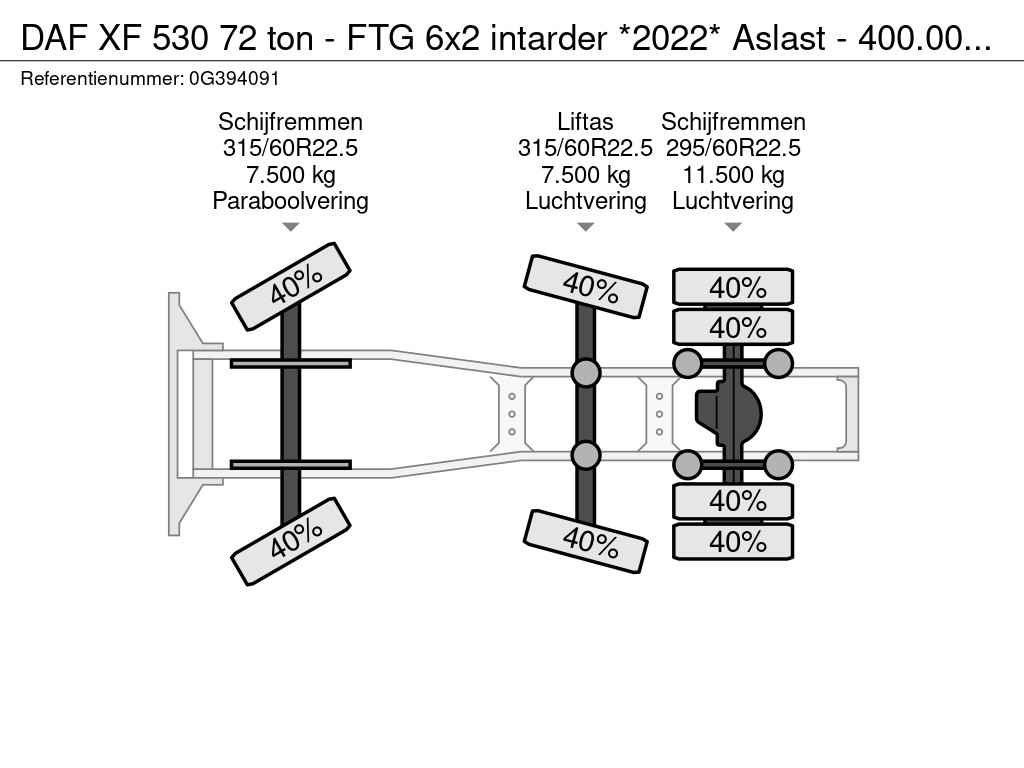 DAF XF 530 72 ton - FTG 6x2 intarder *2022* Aslast - 400.00...

Referentienummer: 0G394091

Schijfremmen
315/60R22.5
7.500 kg
Paraboolvering

Liftas
315/60R22.5
7.500 kg
Luchtvering

Schijfremmen
295/60R22.5
11.500 kg
Luchtvering

40%

40%

40%

40%

40%

40%

40%

40%