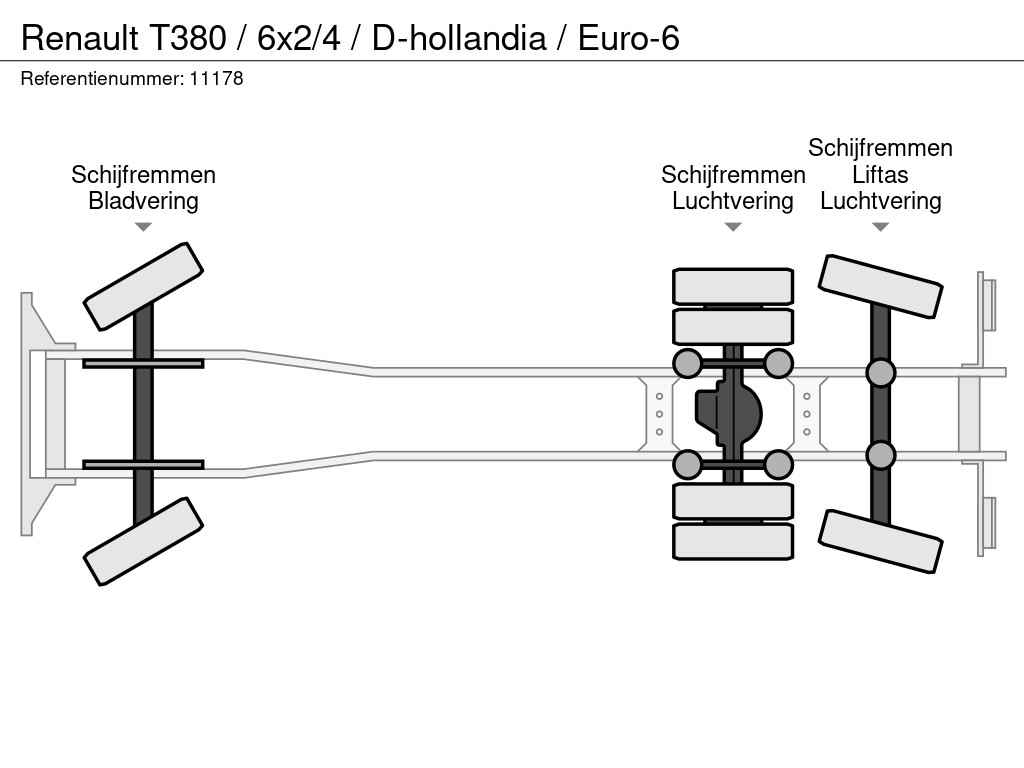 Renault T380 / 6x2/4 / D-hollandia / Euro-6

Referentienummer: 11178

Schijfremmen
Bladvering

Schijfremmen
Luchtvering

Schijfremmen
Liftas
Luchtvering