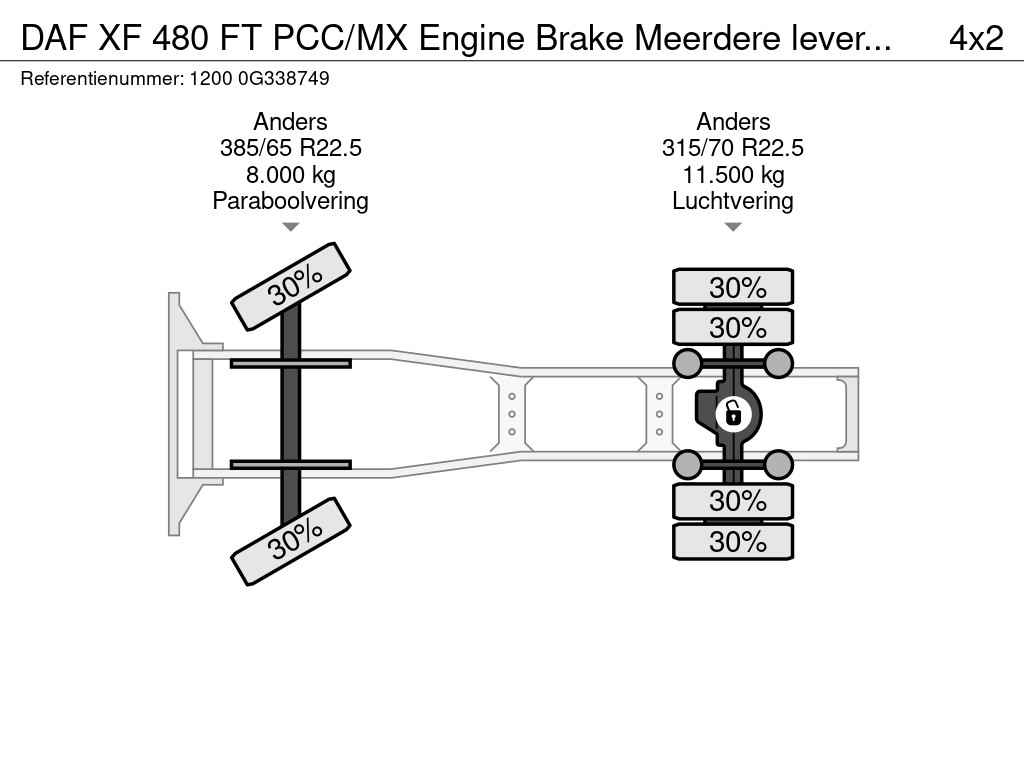 DAF XF 480 FT PCC/MX Engine Brake Meerdere lever... 4x2

Referentienummer: 1200 0G338749

Anders
385/65 R22.5
8.000 kg
Paraboolvering

Anders
315/70 R22.5
11.500 kg
Luchtvering

30%
30%

30%
30%
30%
30%