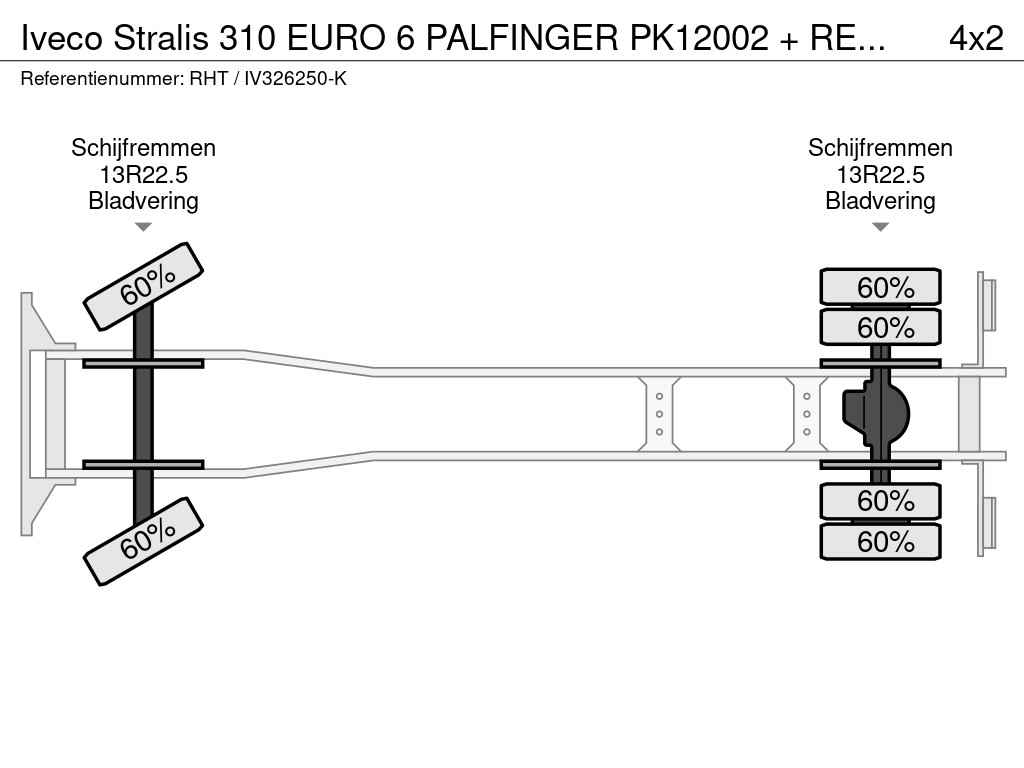 Iveco Stralis 310 EURO 6 PALFINGER PK12002 + RE... 4x2
Referentienummer: RHT / IV326250-K

Schijfremmen
13R22.5
Bladvering

Schijfremmen
13R22.5
Bladvering

60%
60%

60%
60%
60%
60%