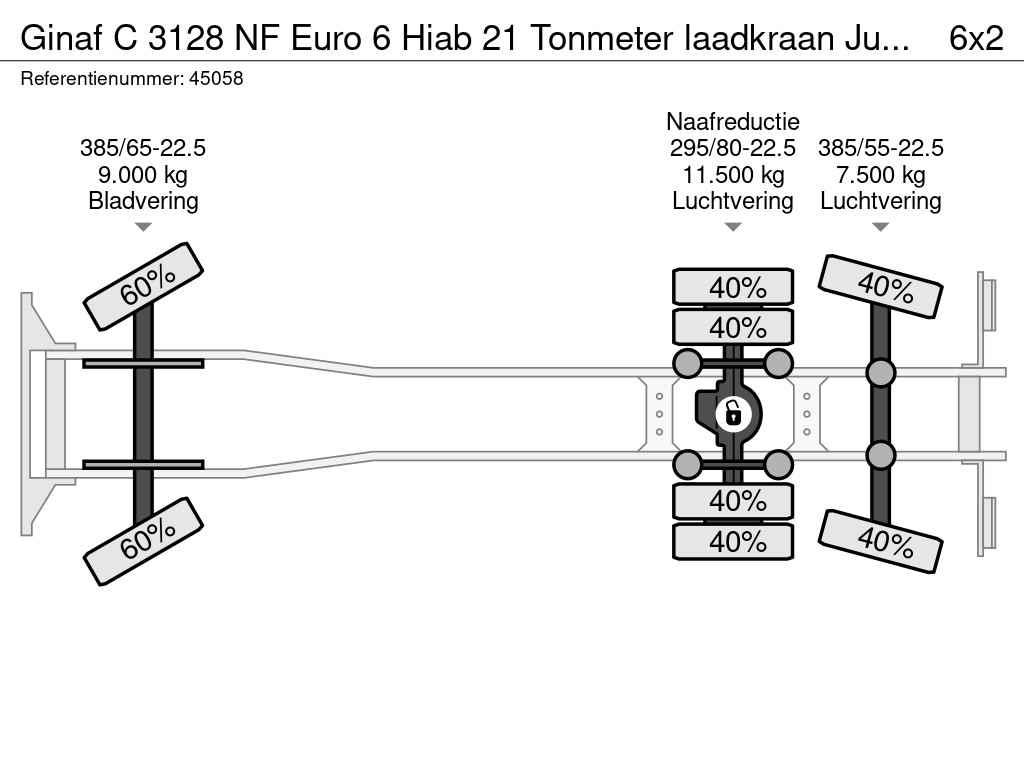 Ginaf C 3128 NF Euro 6 Hiab 21 Tonmeter laadkraan Ju... 6x2

Referentienummer: 45058

385/65-22.5
9.000 kg
Bladvering

Naafreductie
295/80-22.5
11.500 kg
Luchtvering

385/55-22.5
7.500 kg
Luchtvering

60%
60%
40%
40%
40%
40%
40%
40%