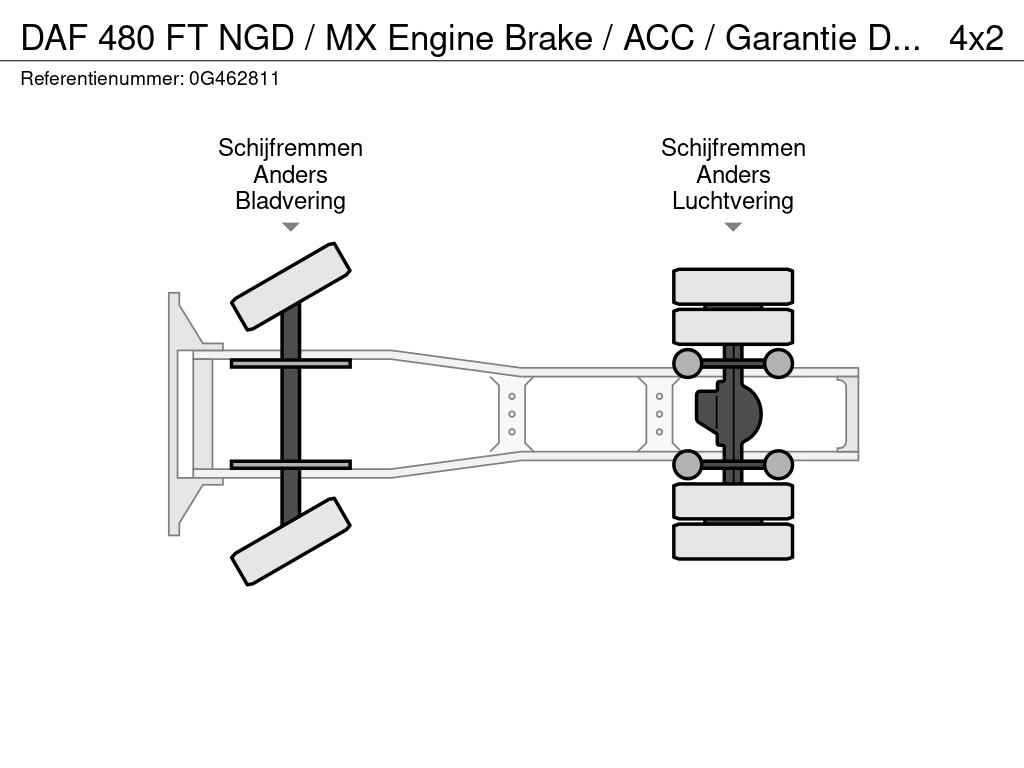 DAF 480 FT NGD / MX Engine Brake / ACC / Garantie D... 4x2
Referentienummer: 0G462811

Schijfremmen
Anders
Bladvering

Schijfremmen
Anders
Luchtvering