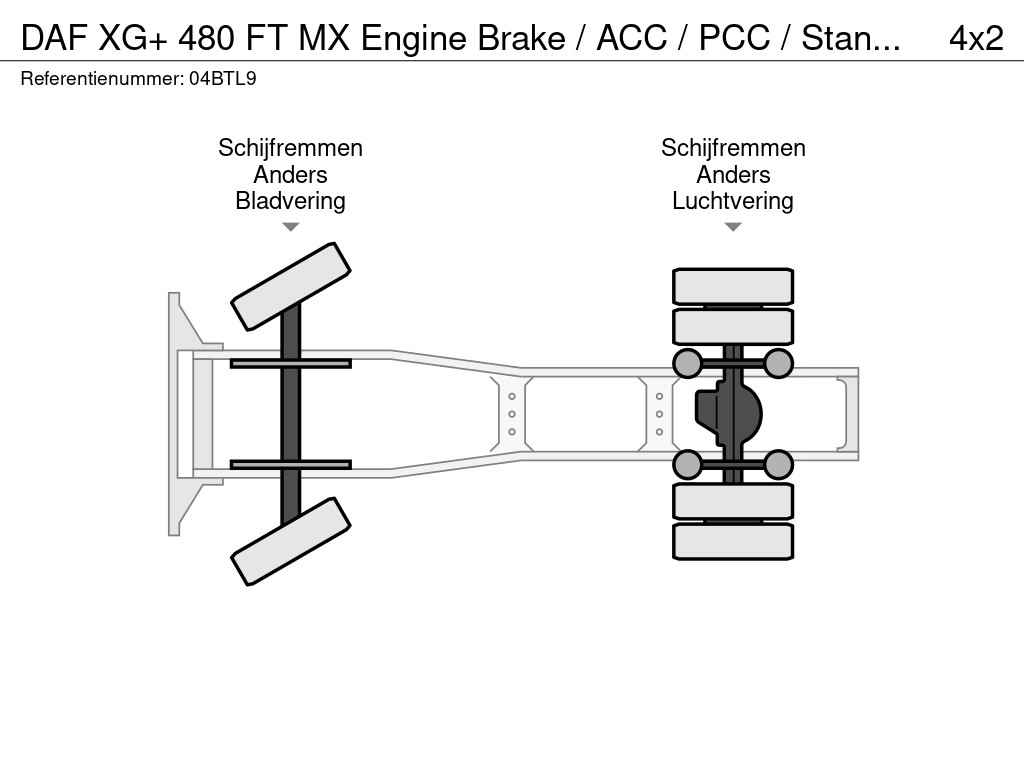 DAF XG+ 480 FT MX Engine Brake / ACC / PCC / Stan... 4x2

Referentienummer: 04BTL9

Schijfremmen
Anders
Bladvering

Schijfremmen
Anders
Luchtvering