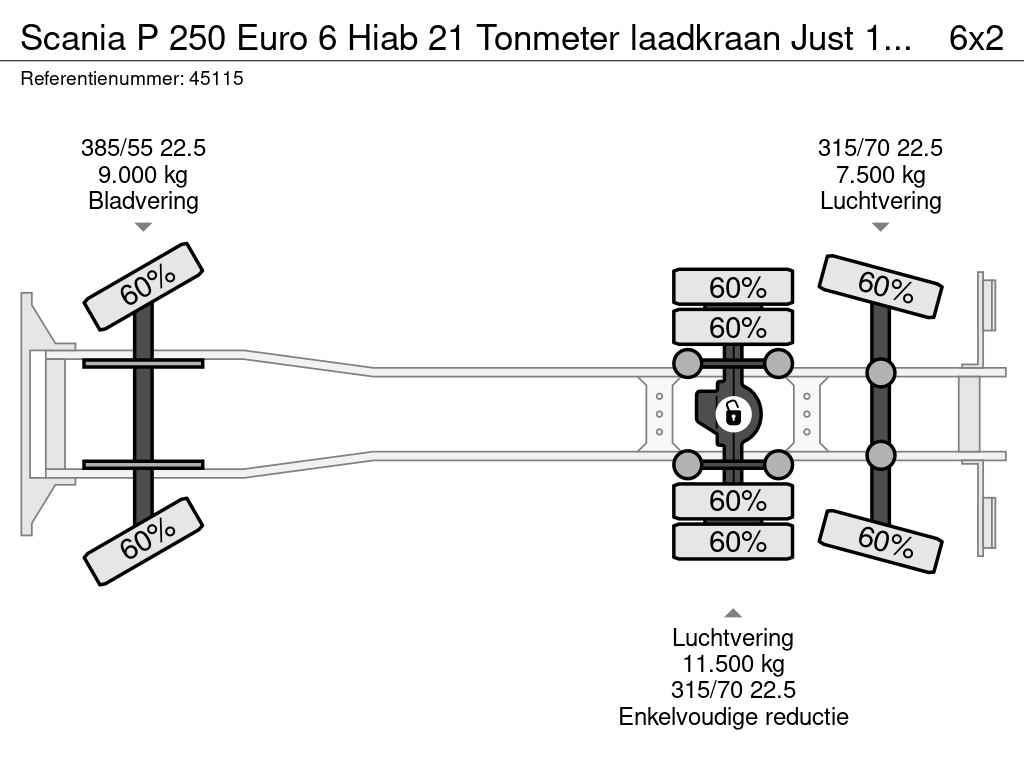 Scania P 250 Euro 6 Hiab 21 Tonmeter laadkraan Just 1... 6x2
Referentienummer: 45115

385/55 22.5
9.000 kg
Bladvering

315/70 22.5
7.500 kg
Luchtvering

60%
60%
60%
60%
60%
60%
60%
60%

Luchtvering
11.500 kg
315/70 22.5
Enkelvoudige reductie