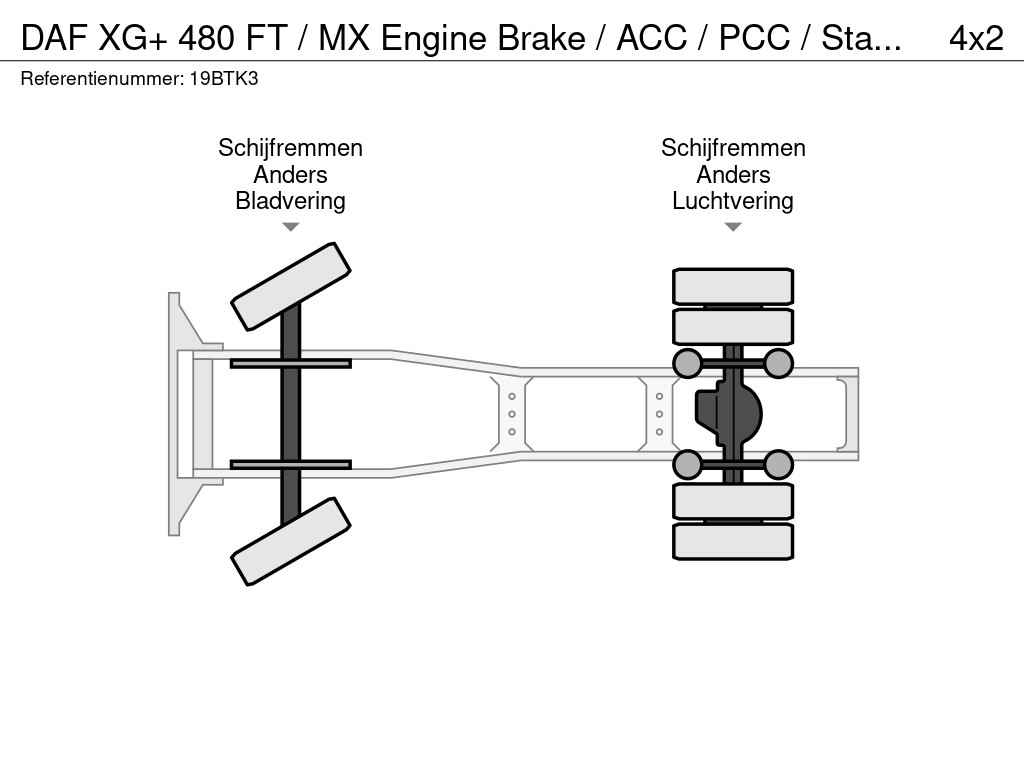 DAF XG+ 480 FT / MX Engine Brake / ACC / PCC / Sta... 4x2
Referentienummer: 19BTK3

Schijfremmen
Anders
Bladvering

Schijfremmen
Anders
Luchtvering