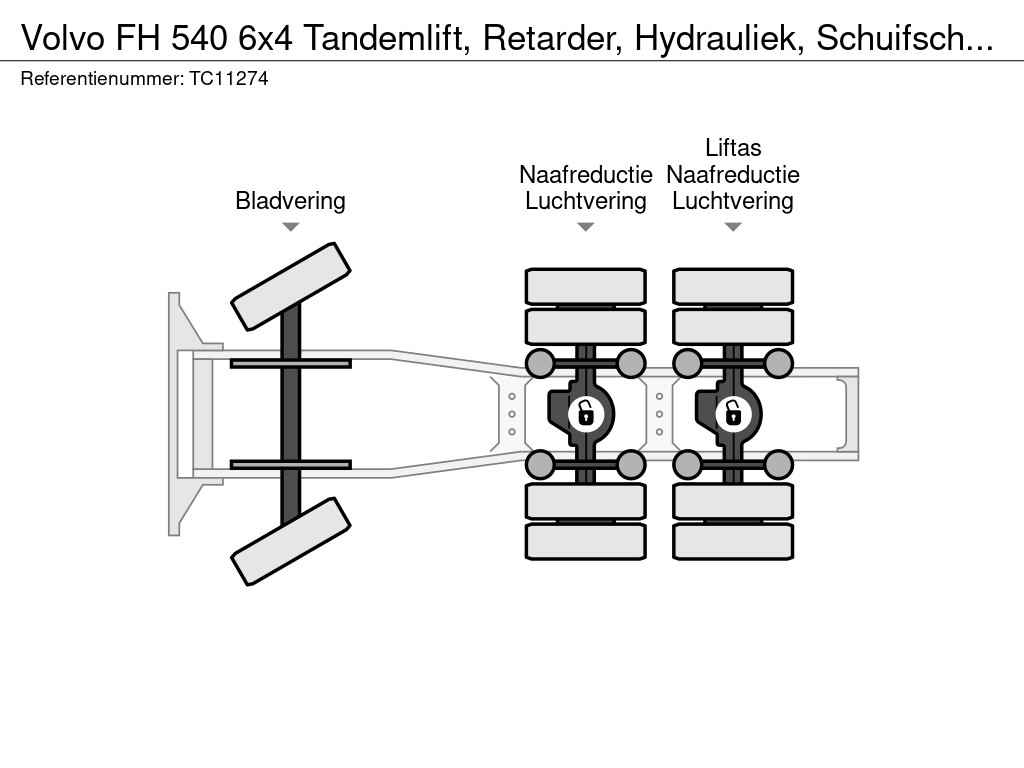 Volvo FH 540 6x4 Tandemlift, Retarder, Hydrauliek, Schuifsch...
Referentienummer: TC11274

Bladvering

Naafreductie
Luchtvering

Liftas
Naafreductie
Luchtvering