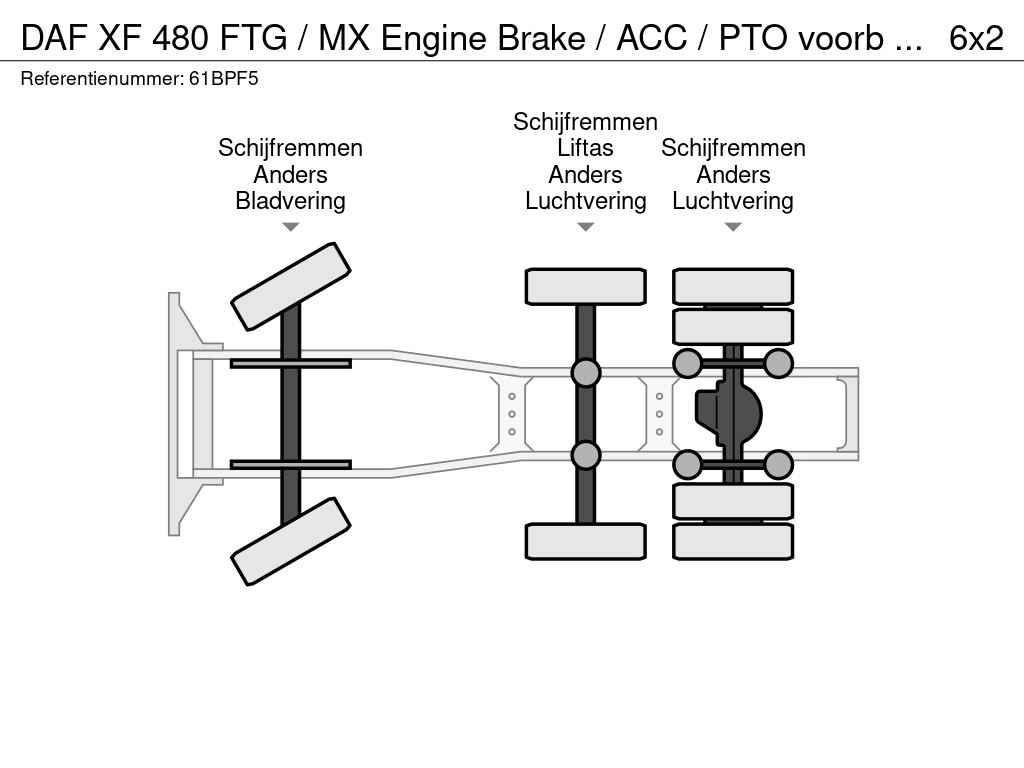 DAF XF 480 FTG / MX Engine Brake / ACC / PTO voorb ... 6x2
Referentienummer: 61BPF5

Schijfremmen
Anders
Bladvering

Schijfremmen
Liftas
Anders
Luchtvering

Schijfremmen
Anders
Luchtvering