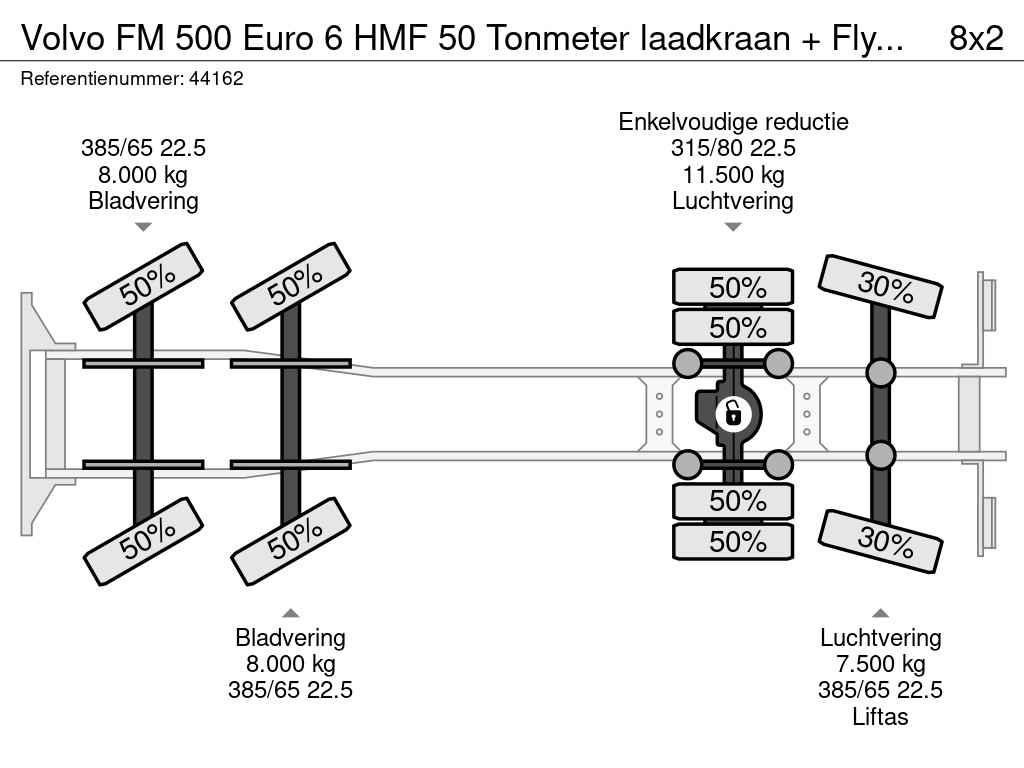 Volvo FM 500 Euro 6 HMF 50 Tonmeter laadkraan + Fly... 8x2

Referentienummer: 44162

385/65 22.5
8.000 kg
Bladvering

Enkelvoudige reductie
315/80 22.5
11.500 kg
Luchtvering

50%
50%
50%
50%
30%
50%
50%
50%
50%
30%

Bladvering
8.000 kg
385/65 22.5

Luchtvering
7.500 kg
385/65 22.5
Liftas