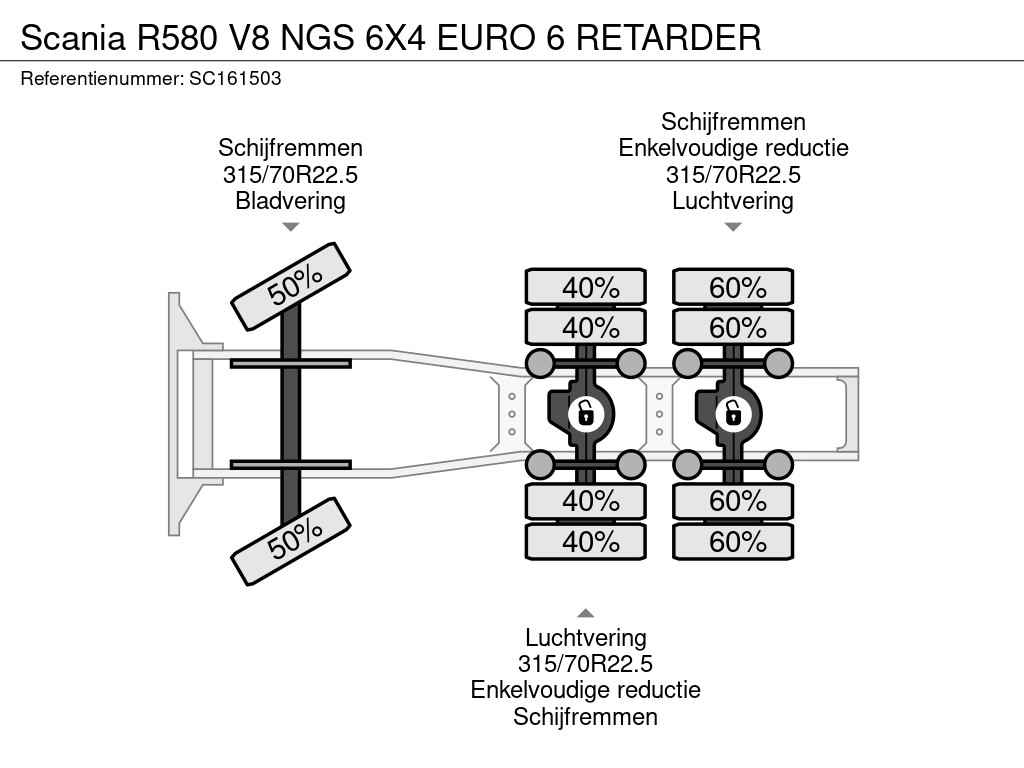 Scania R580 V8 NGS 6X4 EURO 6 RETARDER

Referentienummer: SC161503

Schijfremmen
315/70R22.5
Bladvering

Schijfremmen
Enkelvoudige reductie
315/70R22.5
Luchtvering

50%
50%

40%
40%
40%
40%

60%
60%
60%
60%

Luchtvering
315/70R22.5
Enkelvoudige reductie
Schijfremmen