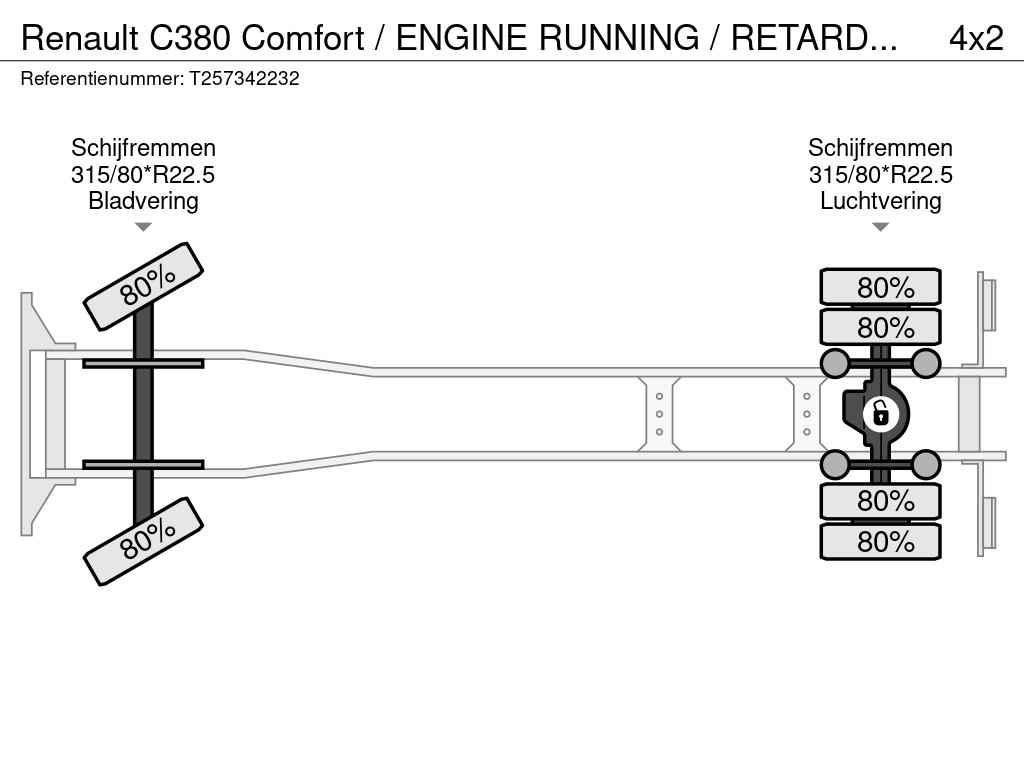 Renault C380 Comfort / ENGINE RUNNING / RETARD... 4x2
Referentienummer: T257342232

Schijfremmen
315/80*R22.5
Bladvering

Schijfremmen
315/80*R22.5
Luchtvering

80%
80%

80%
80%
80%
80%