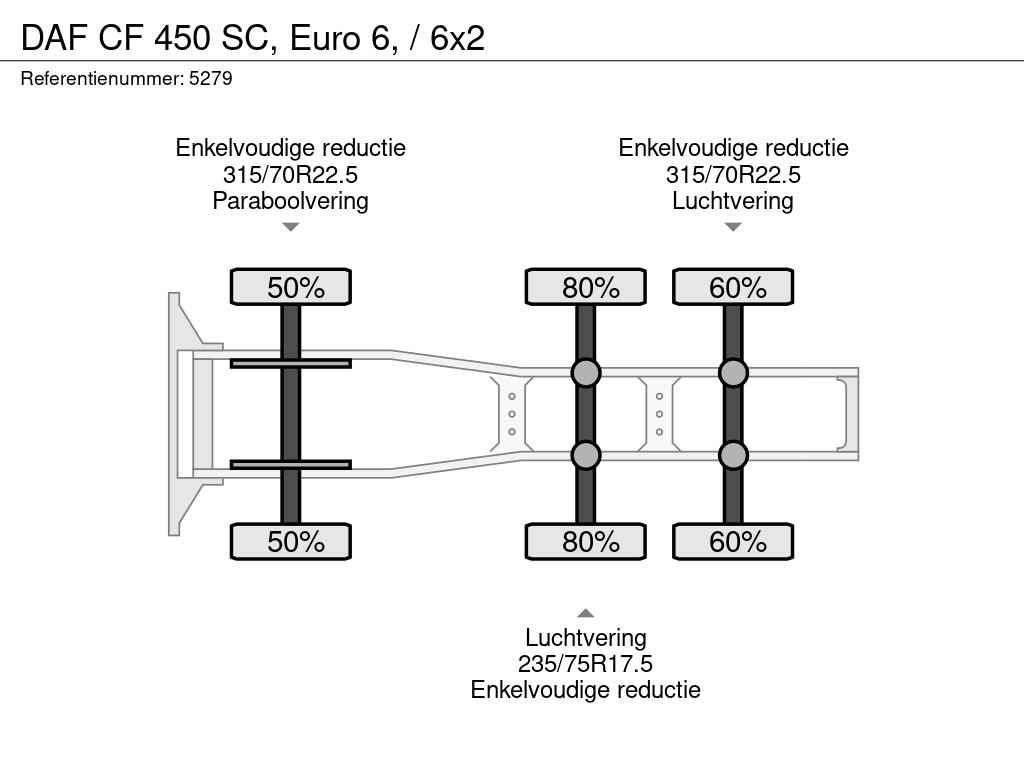 DAF CF 450 SC, Euro 6, / 6x2

Referentienummer: 5279

Enkelvoudige reductie
315/70R22.5
Paraboolvering

Enkelvoudige reductie
315/70R22.5
Luchtvering

50%

80%

60%

50%

80%

60%

Luchtvering
235/75R17.5
Enkelvoudige reductie