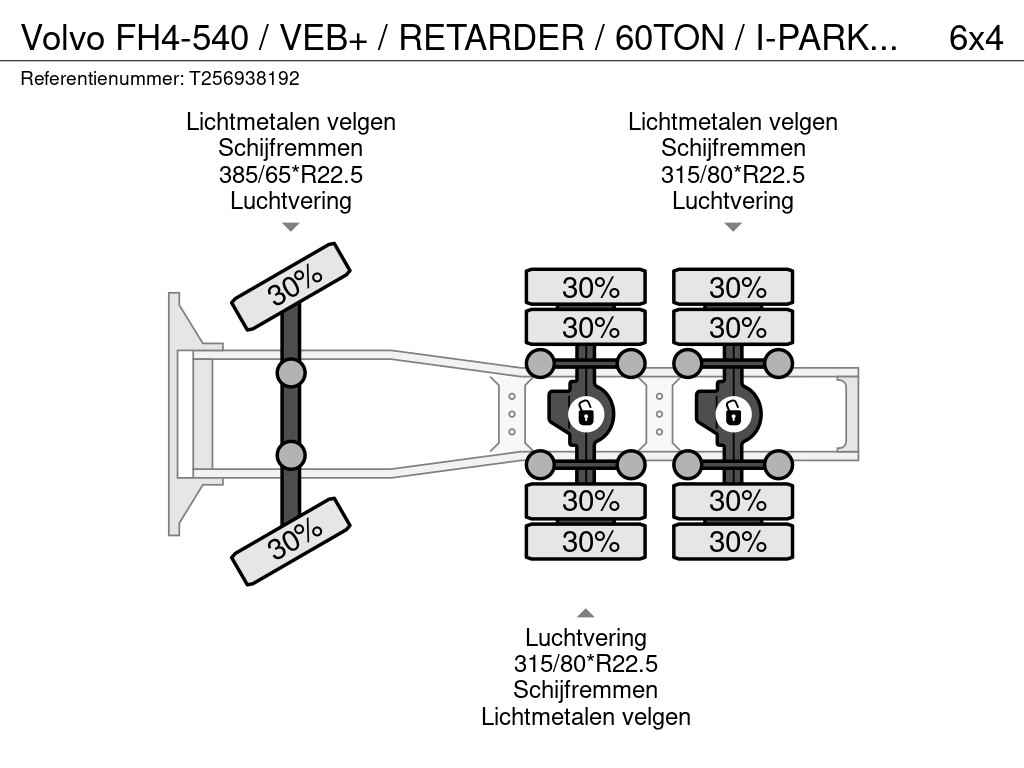 Volvo FH4-540 / VEB+ / RETARDER / 60TON / I-PARK... 6x4

Referentienummer: T256938192

Lichtmetalen velgen
Schijfremmen
385/65*R22.5
Luchtvering

Lichtmetalen velgen
Schijfremmen
315/80*R22.5
Luchtvering

30%
30%

30%
30%
30%
30%

30%
30%
30%
30%

Luchtvering
315/80*R22.5
Schijfremmen
Lichtmetalen velgen