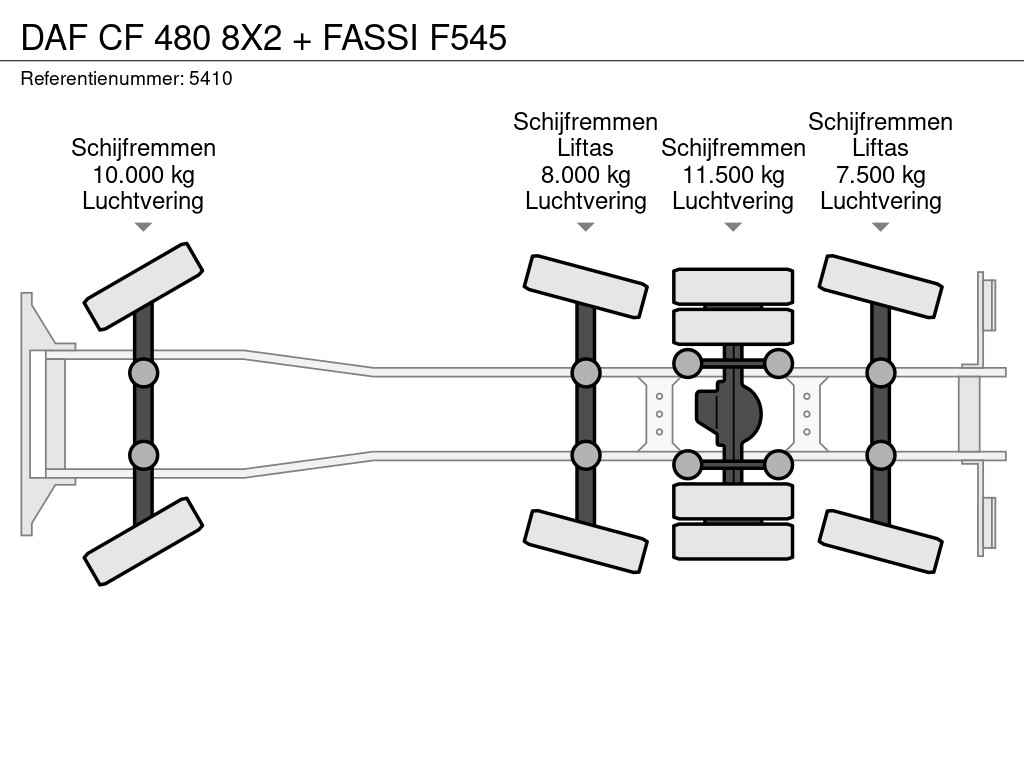 DAF CF 480 8X2 + FASSI F545

Referentienummer: 5410

Schijfremmen
10.000 kg
Luchtvering

Schijfremmen
Liftas
8.000 kg
Luchtvering

Schijfremmen
11.500 kg
Luchtvering

Schijfremmen
Liftas
7.500 kg
Luchtvering