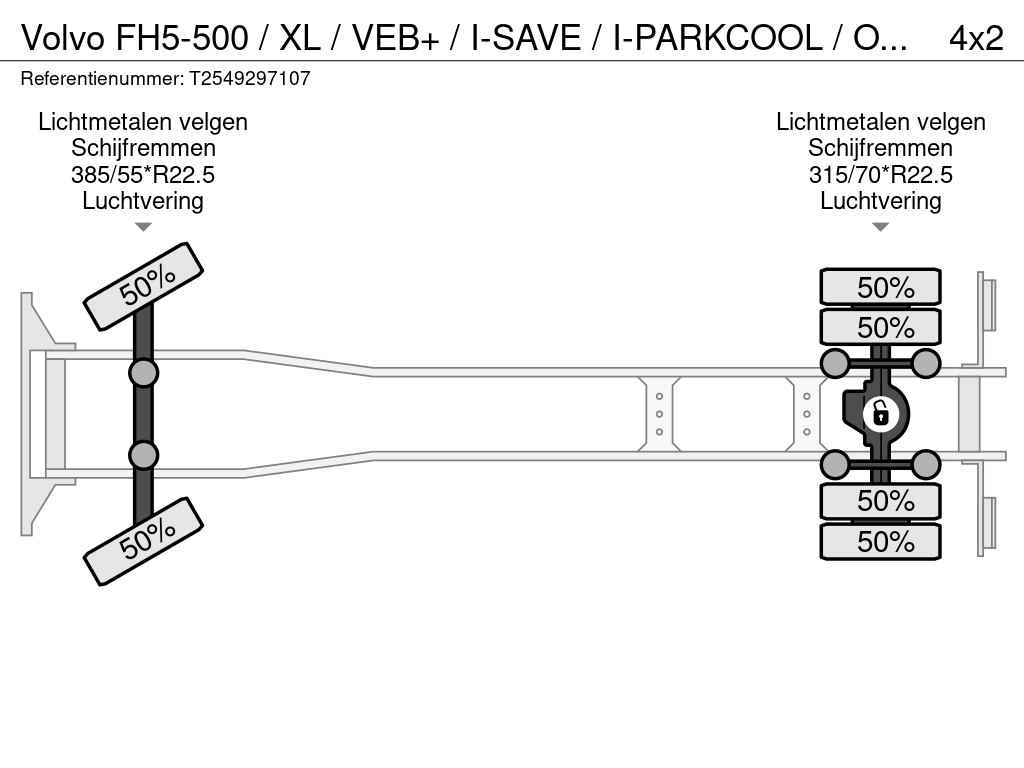 Volvo FH5-500 / XL / VEB+ / I-SAVE / I-PARKCOOL / O... 4x2

Referentienummer: T2549297107

Lichtmetalen velgen
Schijfremmen
385/55*R22.5
Luchtvering

Lichtmetalen velgen
Schijfremmen
315/70*R22.5
Luchtvering

50%

50%

50%

50%

50%

50%