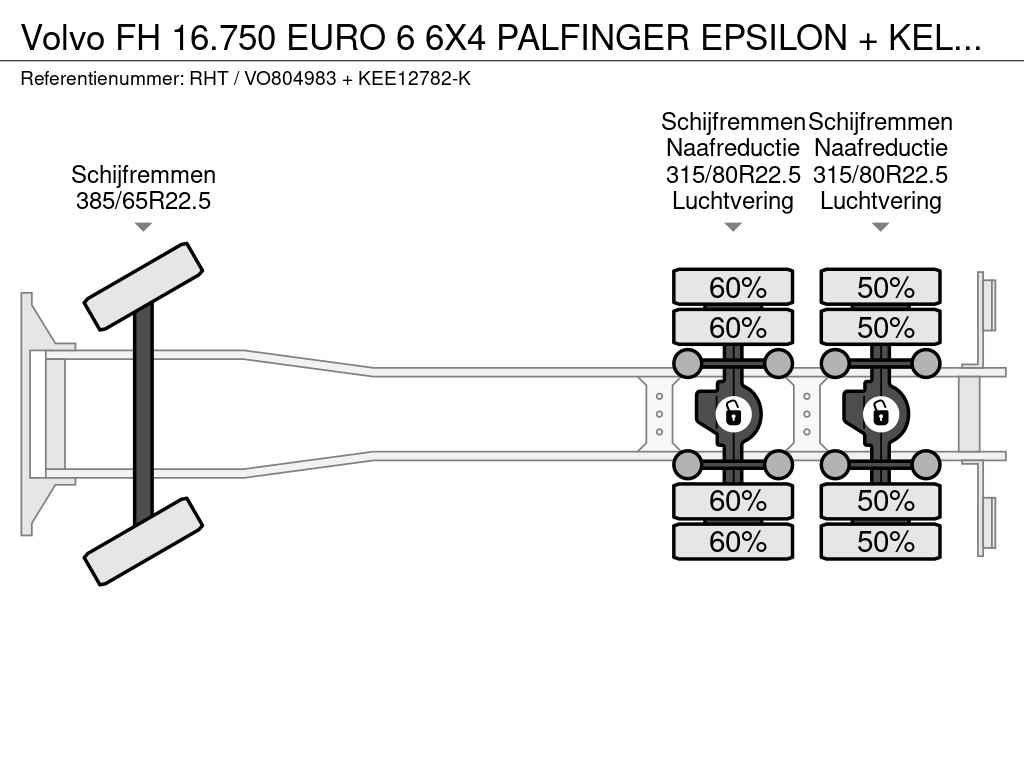 Volvo FH 16.750 EURO 6 6X4 PALFINGER EPSILON + KEL...

Referentienummer: RHT / VO804983 + KEE12782-K

Schijfremmen
385/65R22.5

Schijfremmen
Naafreductie
315/80R22.5
Luchtvering

Schijfremmen
Naafreductie
315/80R22.5
Luchtvering

60%
60%
60%
60%

50%
50%
50%
50%