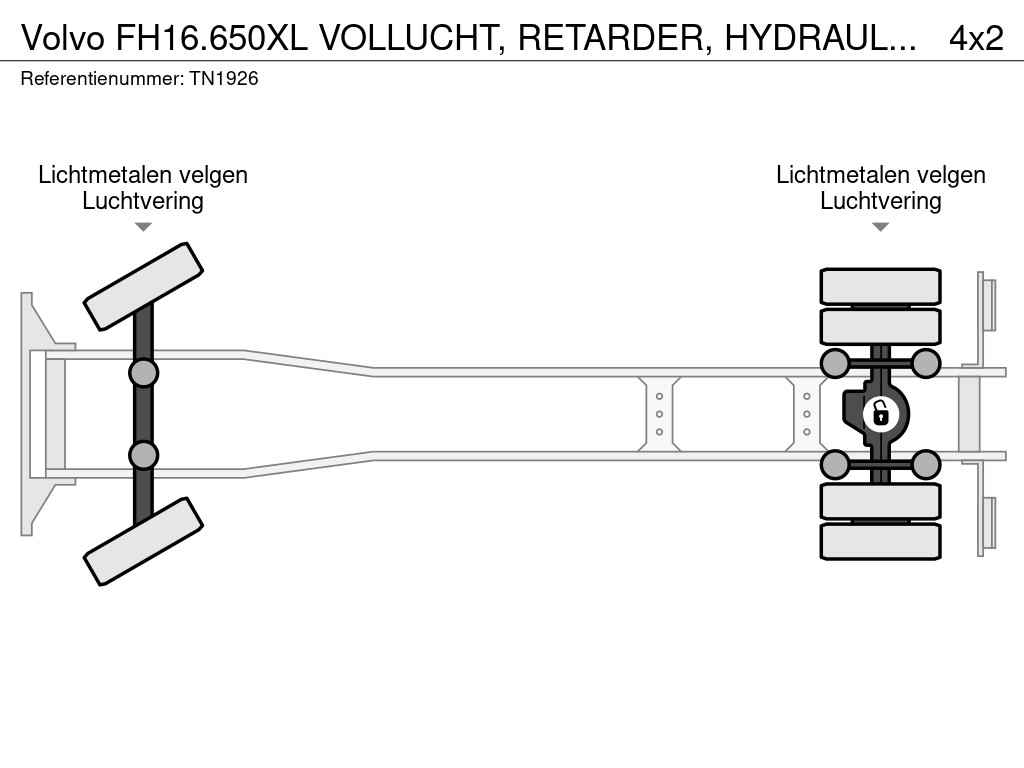 Volvo FH16.650XL VOLLUCHT, RETARDER, HYDRAUL... 4x2
Referentienummer: TN1926

Lichtmetalen velgen
Luchtvering

Lichtmetalen velgen
Luchtvering