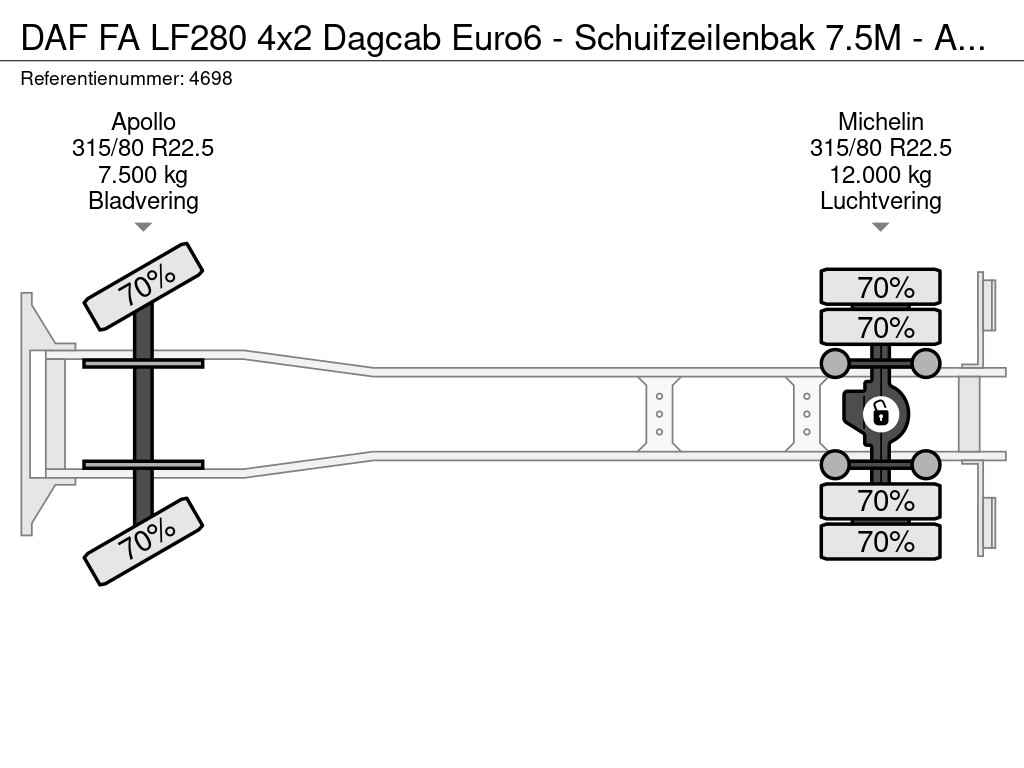 DAF FA LF280 4x2 Dagcab Euro6 - Schuifzeilenbak 7.5M - A...
Referentienummer: 4698

Apollo
315/80 R22.5
7.500 kg
Bladvering

Michelin
315/80 R22.5
12.000 kg
Luchtvering

70%
70%

70%
70%
70%
70%