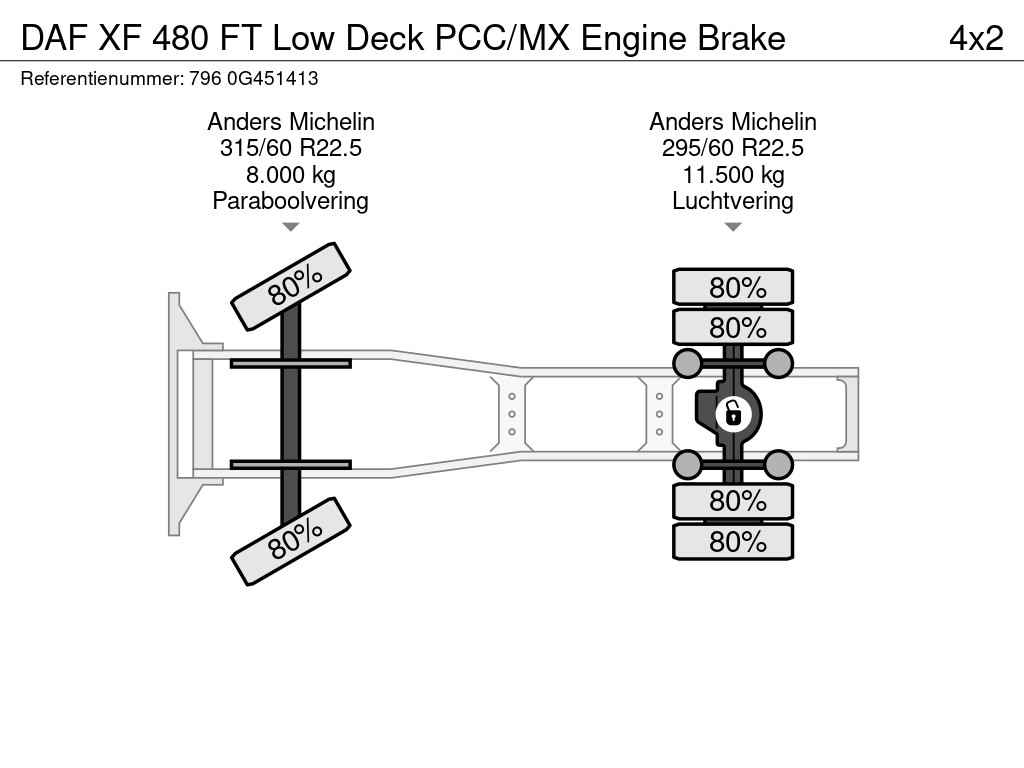 DAF XF 480 FT Low Deck PCC/MX Engine Brake

4x2

Referentienummer: 796 0G451413

Anders Michelin
315/60 R22.5
8.000 kg
Paraboolvering

Anders Michelin
295/60 R22.5
11.500 kg
Luchtvering

80%

80%

80%

80%

80%

80%