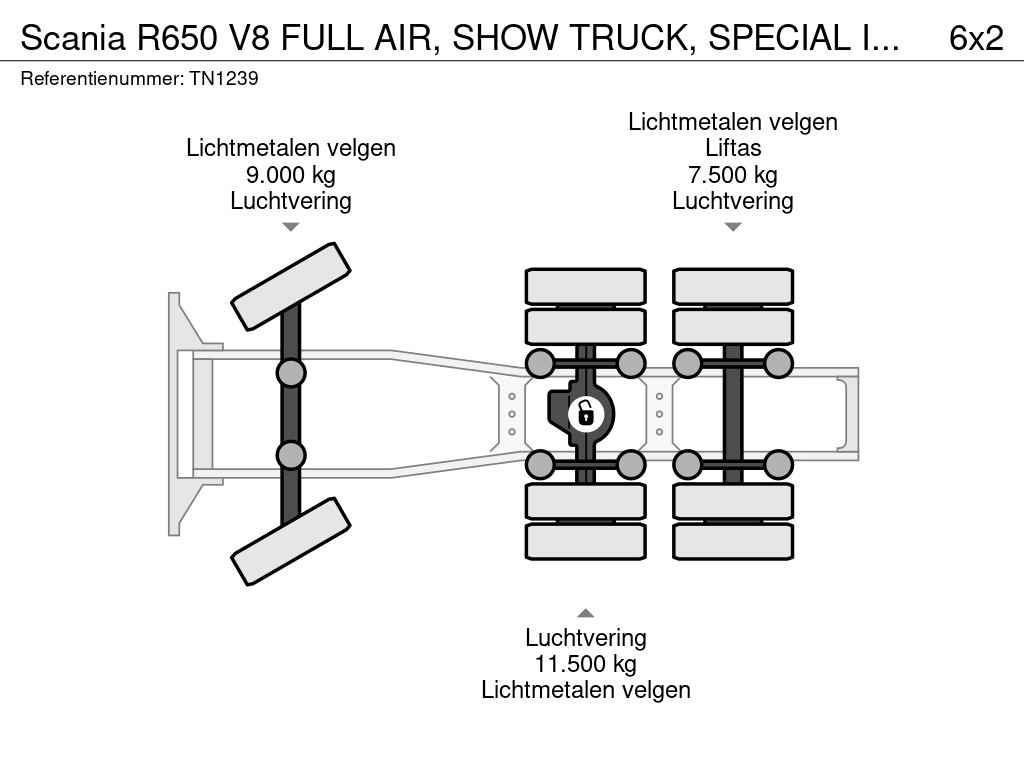 Scania R650 V8 FULL AIR, SHOW TRUCK, SPECIAL I... 6x2
Referentienummer: TN1239

Lichtmetalen velgen
9.000 kg
Luchtvering

Lichtmetalen velgen
Liftas
7.500 kg
Luchtvering

Luchtvering
11.500 kg
Lichtmetalen velgen