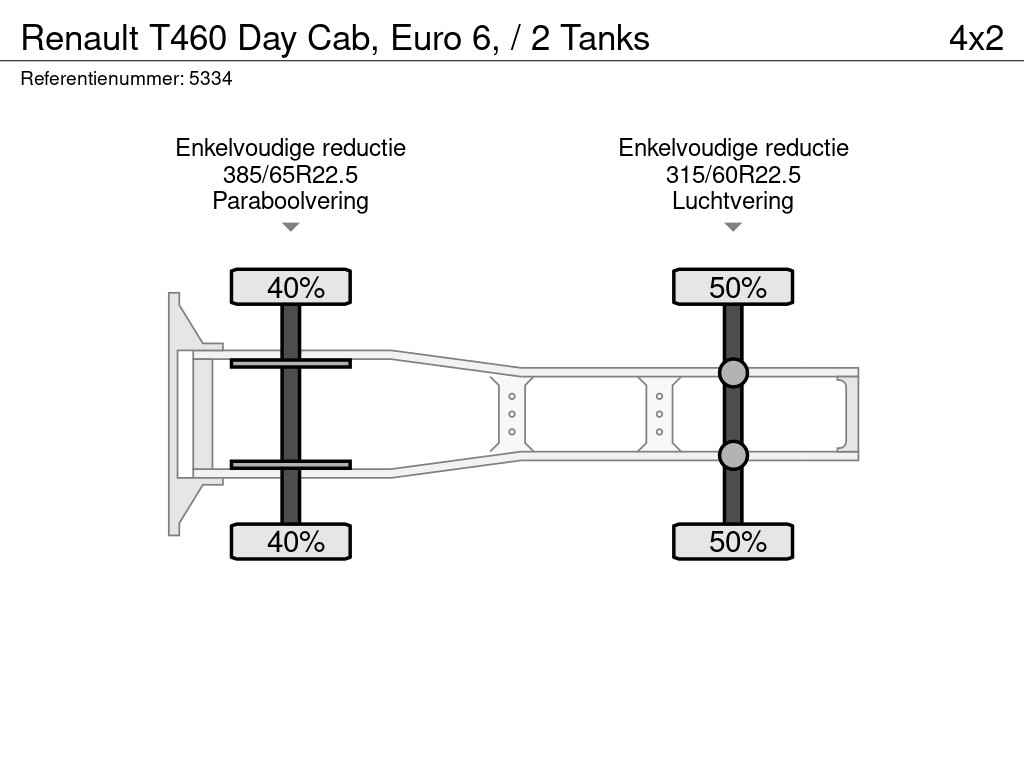 Renault T460 Day Cab, Euro 6, / 2 Tanks

4x2

Referentienummer: 5334

Enkelvoudige reductie
385/65R22.5
Paraboolvering

Enkelvoudige reductie
315/60R22.5
Luchtvering

40%

50%

40%

50%