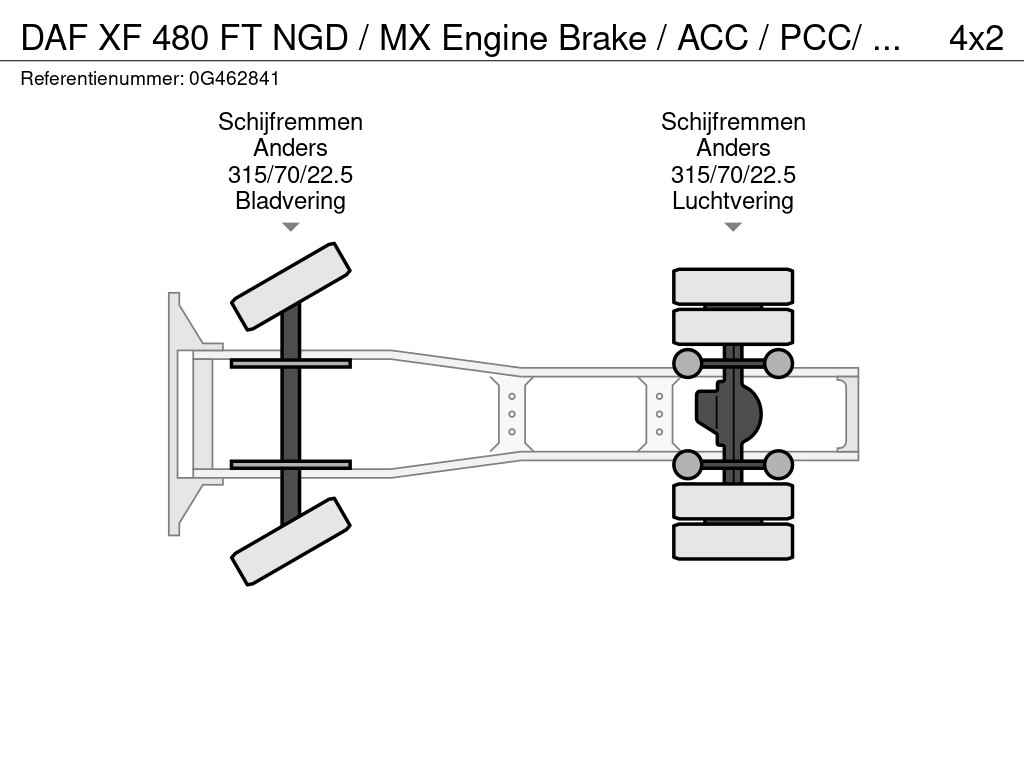 DAF XF 480 FT NGD / MX Engine Brake / ACC / PCC/ ... 4x2

Referentienummer: 0G462841

Schijfremmen
Anders
315/70/22.5
Bladvering

Schijfremmen
Anders
315/70/22.5
Luchtvering