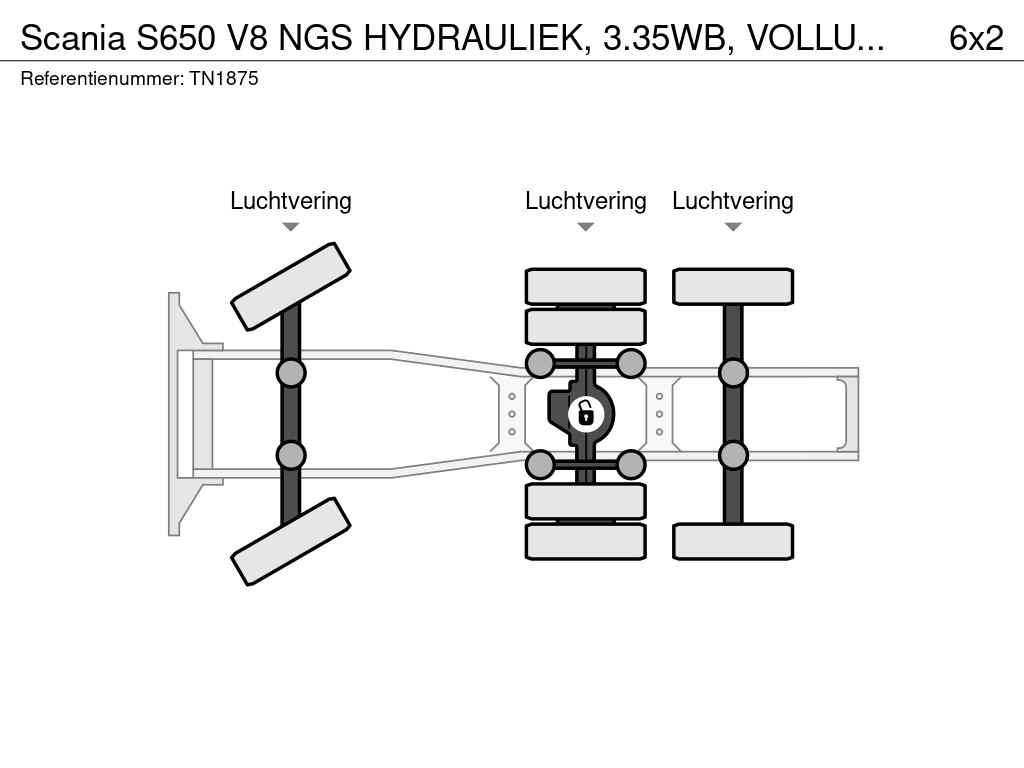 Scania S650 V8 NGS HYDRAULIEK, 3.35WB, VOLLU... 6x2

Referentienummer: TN1875

Luchtvering

Luchtvering

Luchtvering