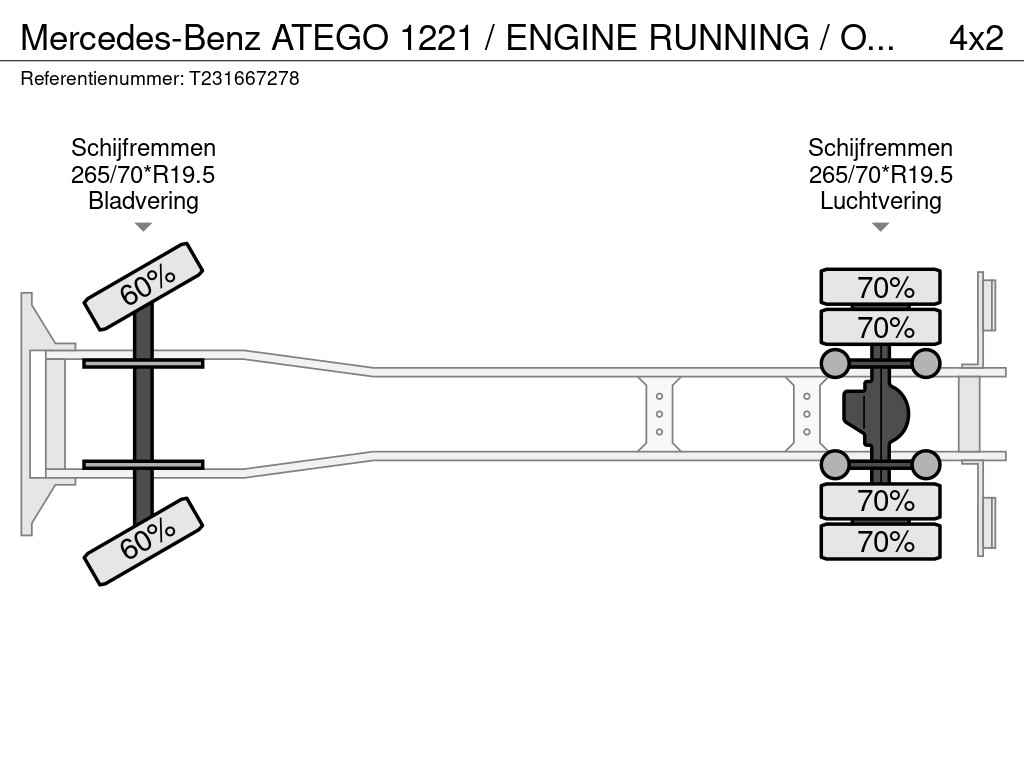 Mercedes-Benz ATEGO 1221 / ENGINE RUNNING / O... 4x2
Referentienummer: T231667278

Schijfremmen
265/70*R19.5
Bladvering

Schijfremmen
265/70*R19.5
Luchtvering

60%
60%
70%
70%
70%
70%