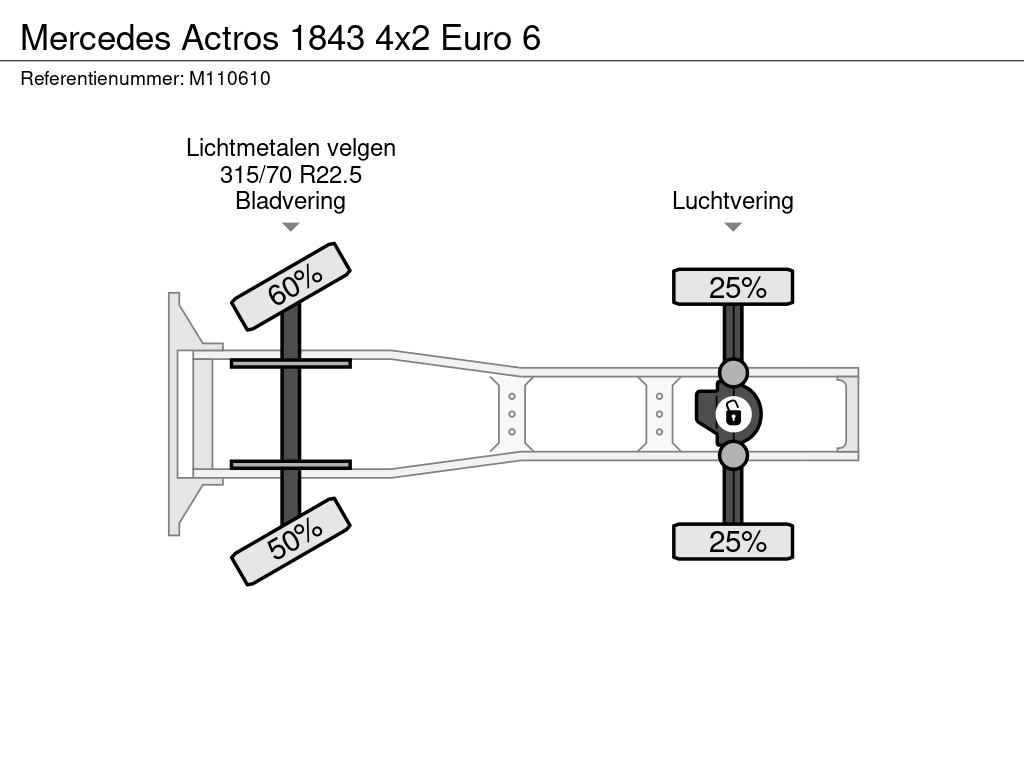 Mercedes Actros 1843 4x2 Euro 6

Referentienummer: M110610

Lichtmetalen velgen
315/70 R22.5
Bladvering

Luchtvering

60%

25%

50%

25%