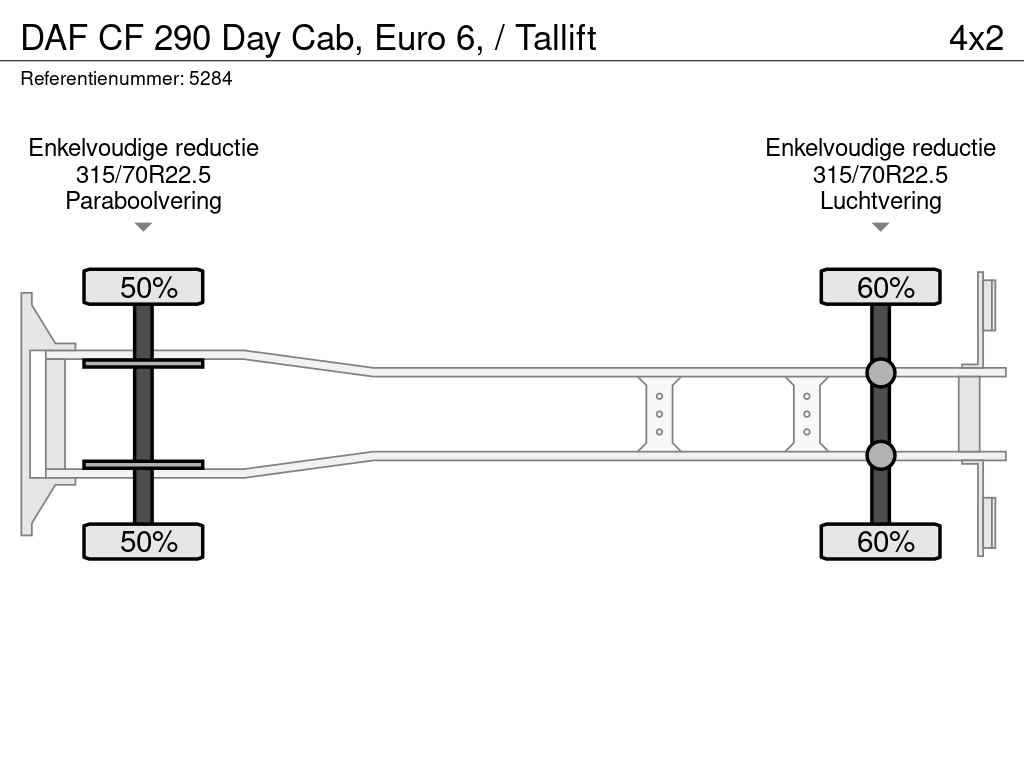 DAF CF 290 Day Cab, Euro 6, / Tallift

4x2

Referentienummer: 5284

Enkelvoudige reductie
315/70R22.5
Paraboolvering

Enkelvoudige reductie
315/70R22.5
Luchtvering

50%

60%

50%

60%