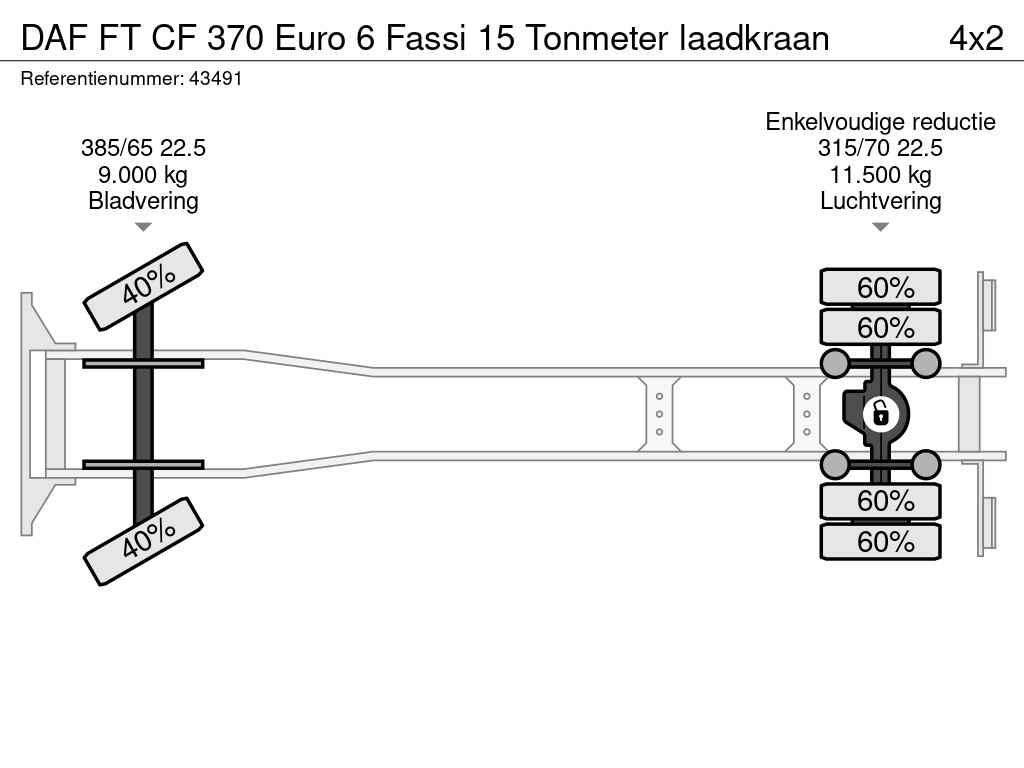 DAF FT CF 370 Euro 6 Fassi 15 Tonmeter laadkraan

4x2

Referentienummer: 43491

385/65 22.5
9.000 kg
Bladvering

Enkelvoudige reductie
315/70 22.5
11.500 kg
Luchtvering

40%

40%

60%

60%

60%

60%