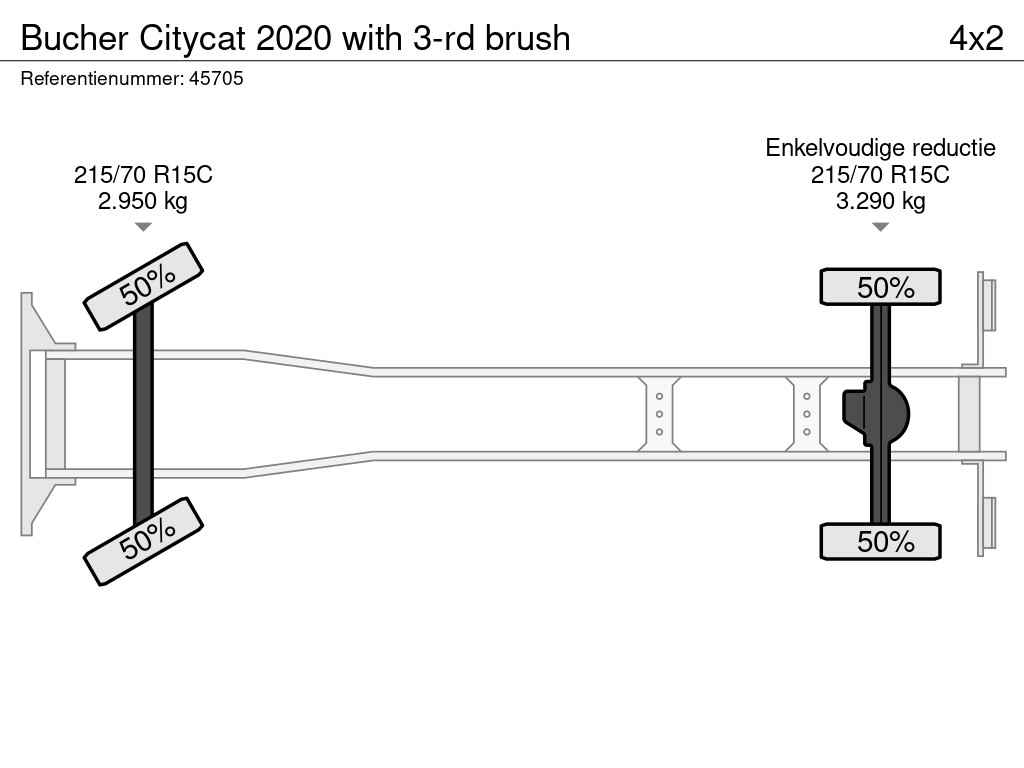 Bucher Citycat 2020 with 3-rd brush

4x2

Referentienummer: 45705

215/70 R15C
2.950 kg

Enkelvoudige reductie
215/70 R15C
3.290 kg

50%

50%

50%

50%