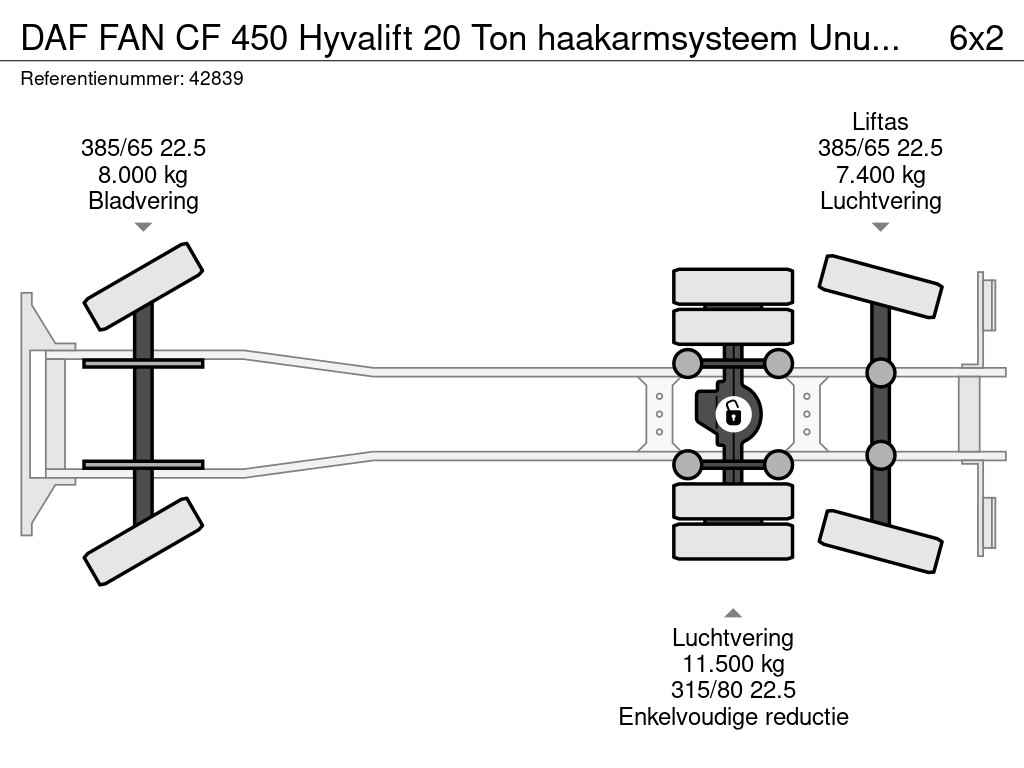 DAF FAN CF 450 Hyvalift 20 Ton haakarmsysteem Unu... 6x2
Referentienummer: 42839

385/65 22.5
8.000 kg
Bladvering

Liftas
385/65 22.5
7.400 kg
Luchtvering

Luchtvering
11.500 kg
315/80 22.5
Enkelvoudige reductie