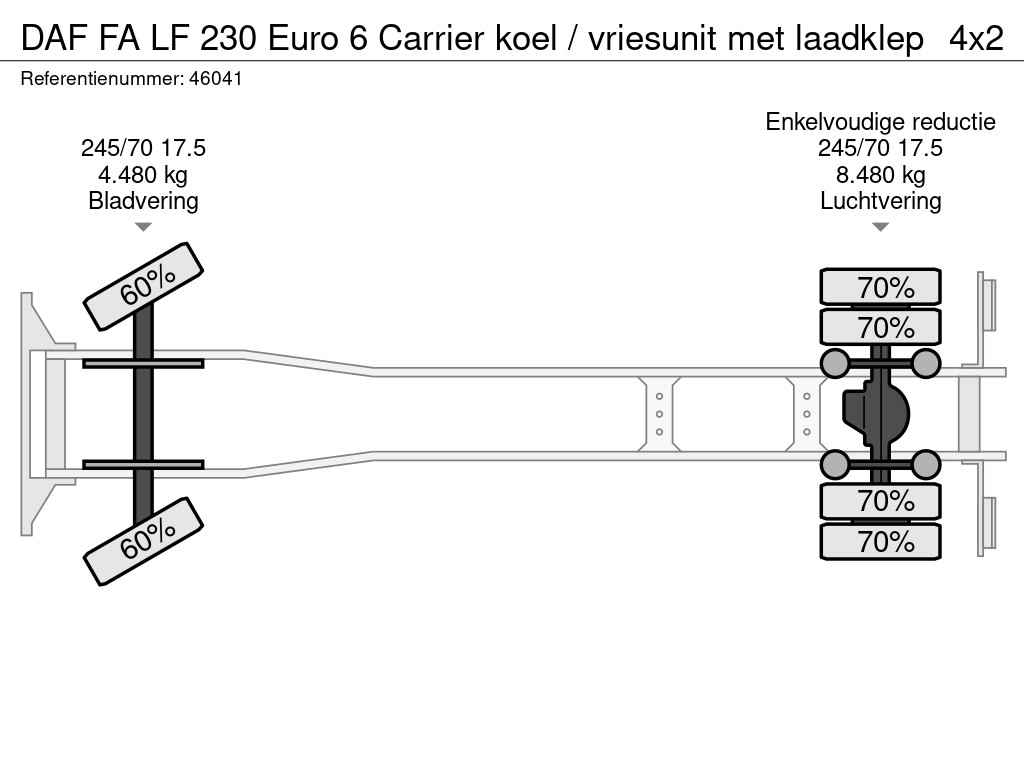 DAF FA LF 230 Euro 6 Carrier koel / vriesunit met laadklep 4x2
Referentienummer: 46041

245/70 17.5
4.480 kg
Bladvering

Enkelvoudige reductie
245/70 17.5
8.480 kg
Luchtvering

60%
60%
70%
70%
70%
70%