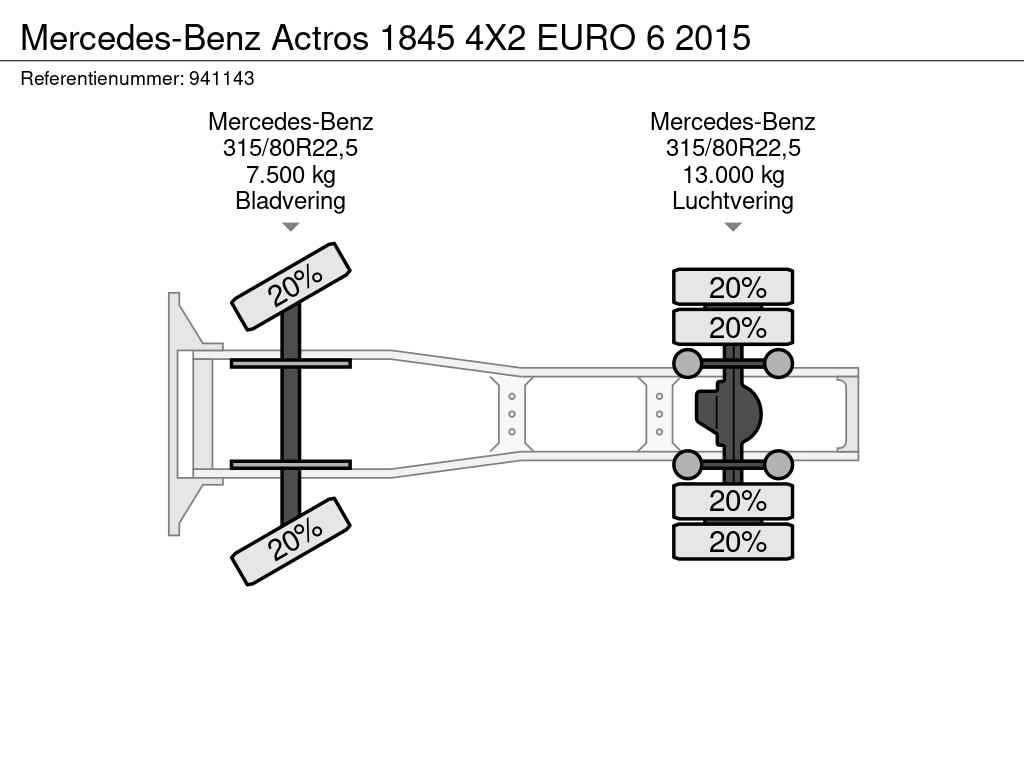 Mercedes-Benz Actros 1845 4X2 EURO 6 2015

Referentienummer: 941143

Mercedes-Benz
315/80R22,5
7.500 kg
Bladvering

Mercedes-Benz
315/80R22,5
13.000 kg
Luchtvering

20%

20%

20%

20%

20%

20%