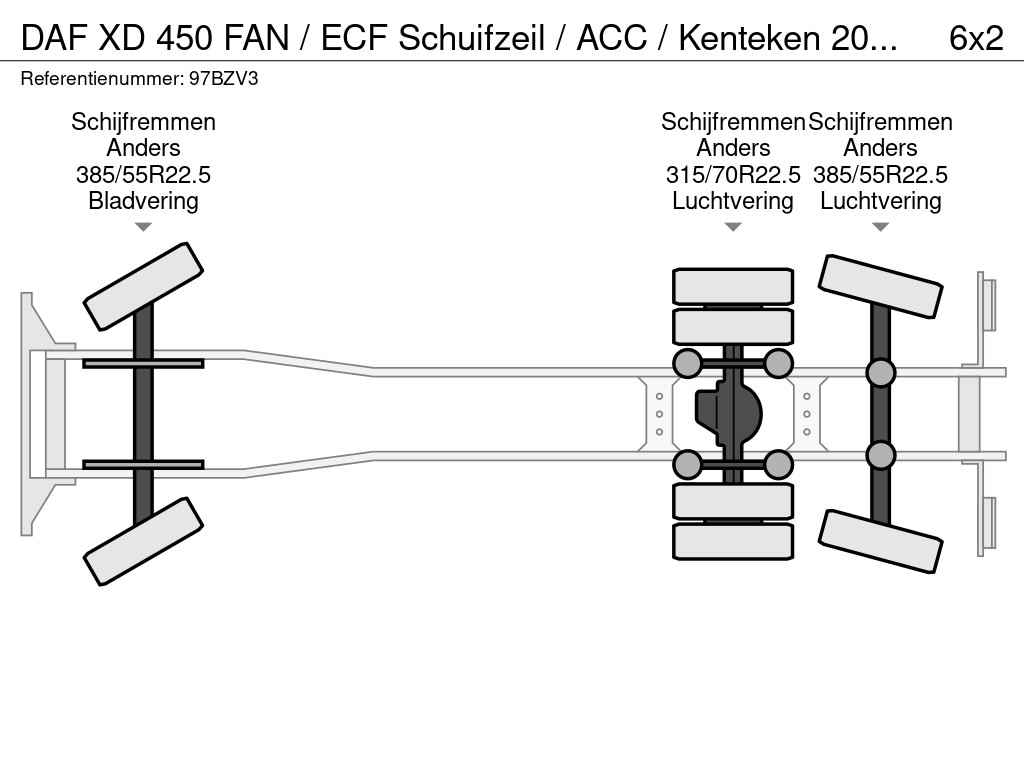 DAF XD 450 FAN / ECF Schuifzeil / ACC / Kenteken 20... 6x2

Referentienummer: 97BZV3

Schijfremmen
Anders
385/55R22.5
Bladvering

Schijfremmen
Anders
315/70R22.5
Luchtvering

Schijfremmen
Anders
385/55R22.5
Luchtvering