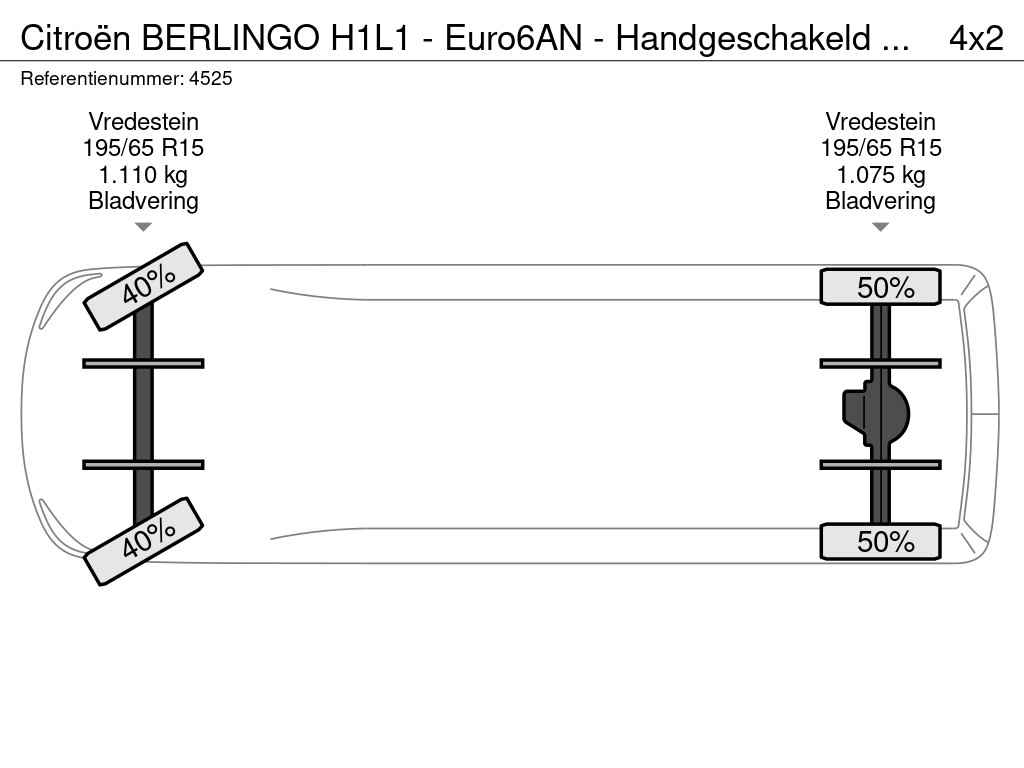 Citroën BERLINGO H1L1 - Euro6AN - Handgeschakeld ... 4x2

Referentienummer: 4525

Vredestein
195/65 R15
1.110 kg
Bladvering

Vredestein
195/65 R15
1.075 kg
Bladvering

40%

50%

40%

50%