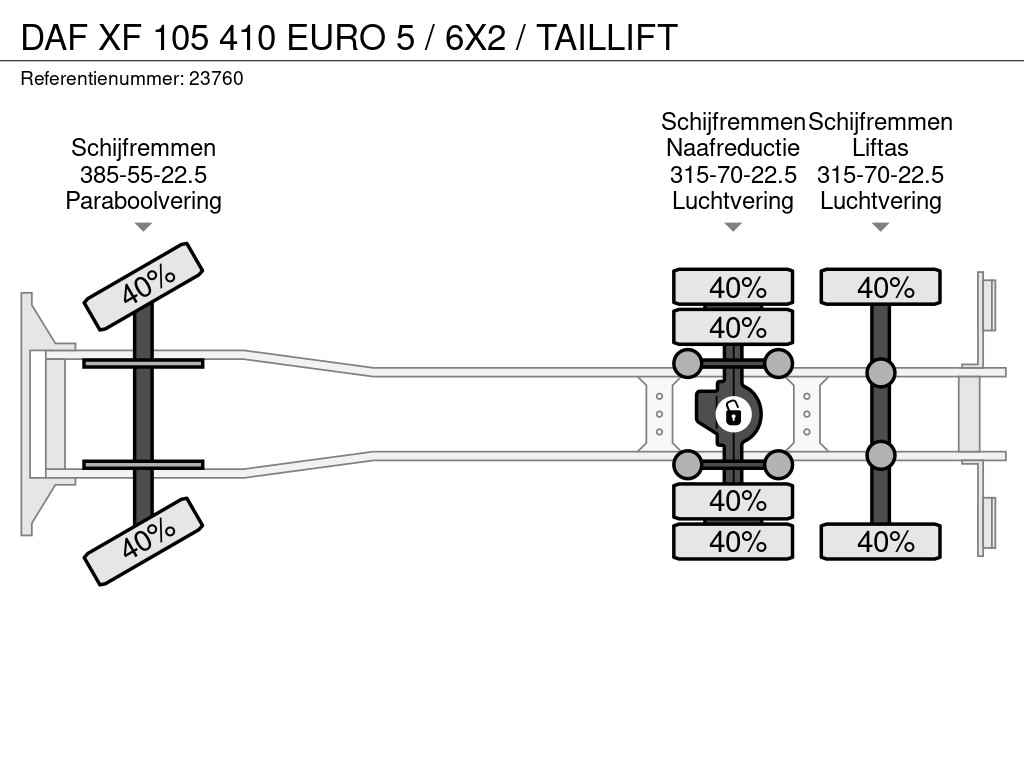 DAF XF 105 410 EURO 5 / 6X2 / TAILLIFT
Referentienummer: 23760

Schijfremmen
385-55-22.5
Paraboolvering

Schijfremmen
Naafreductie
315-70-22.5
Luchtvering

Schijfremmen
Liftas
315-70-22.5
Luchtvering

40%
40%
40%
40%
40%
40%
40%
40%