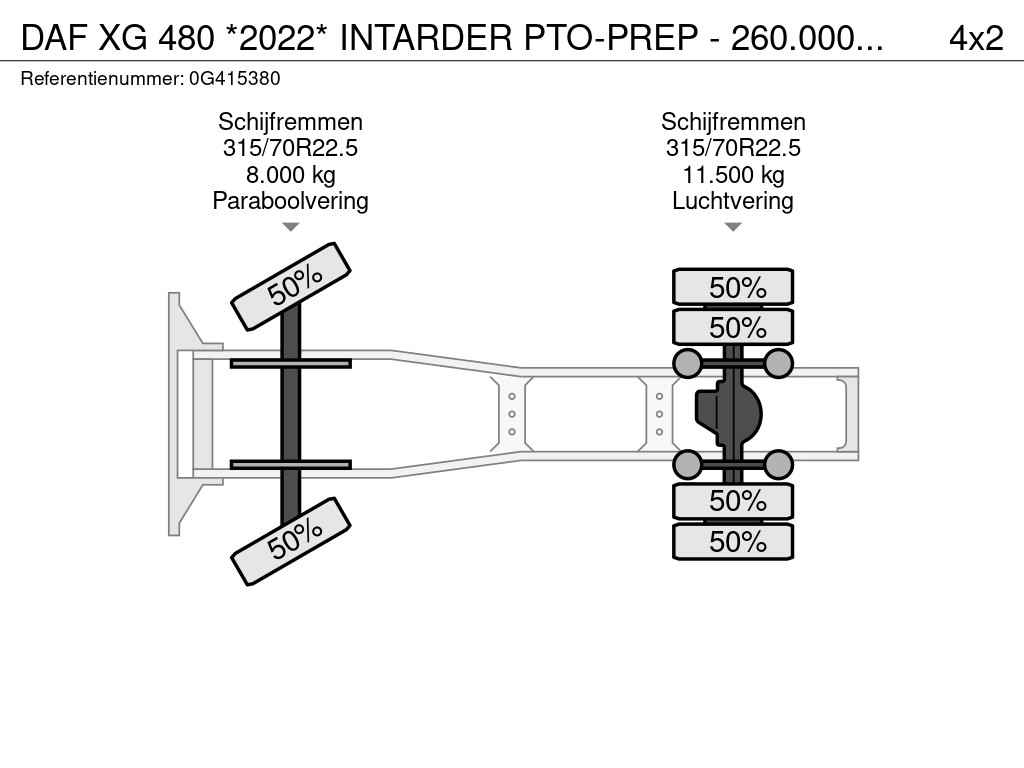 DAF XG 480 *2022* INTARDER PTO-PREP - 260.000...

4x2

Referentienummer: 0G415380

Schijfremmen
315/70R22.5
8.000 kg
Paraboolvering

Schijfremmen
315/70R22.5
11.500 kg
Luchtvering

50%

50%

50%

50%

50%

50%