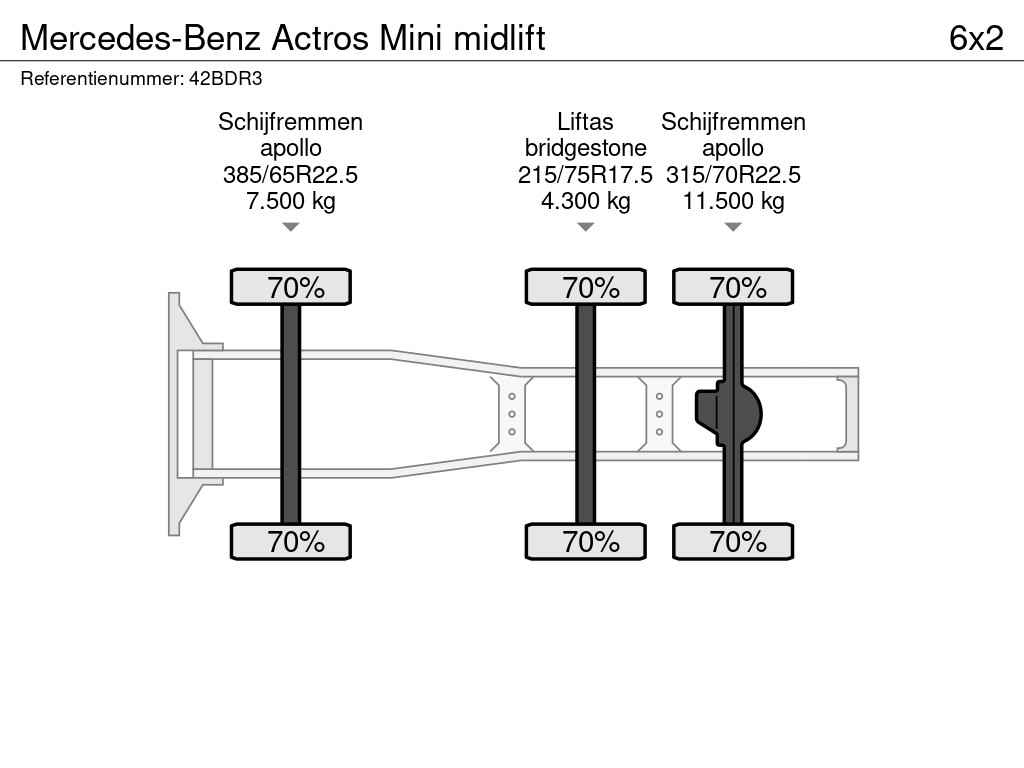 Mercedes-Benz Actros Mini midlift

6x2

Referentienummer: 42BDR3

Schijfremmen
apollo
385/65R22.5
7.500 kg

Liftas
bridgestone
215/75R17.5
4.300 kg

Schijfremmen
apollo
315/70R22.5
11.500 kg

70%

70%

70%

70%

70%

70%