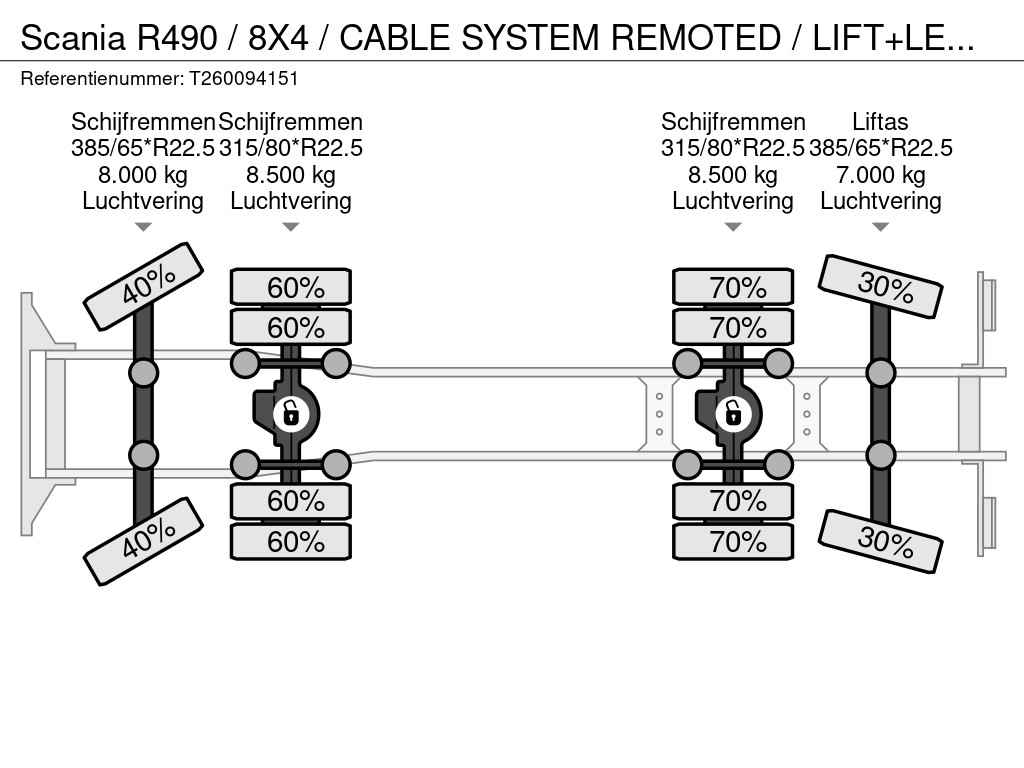 Scania R490 / 8X4 / CABLE SYSTEM REMOTED / LIFT+LE...
Referentienummer: T260094151

Schijfremmen
385/65*R22.5
8.000 kg
Luchtvering

Schijfremmen
315/80*R22.5
8.500 kg
Luchtvering

Schijfremmen
315/80*R22.5
8.500 kg
Luchtvering

Liftas
385/65*R22.5
7.000 kg
Luchtvering

40%
60%
60%
70%
70%
30%

40%
60%
60%
70%
70%
30%